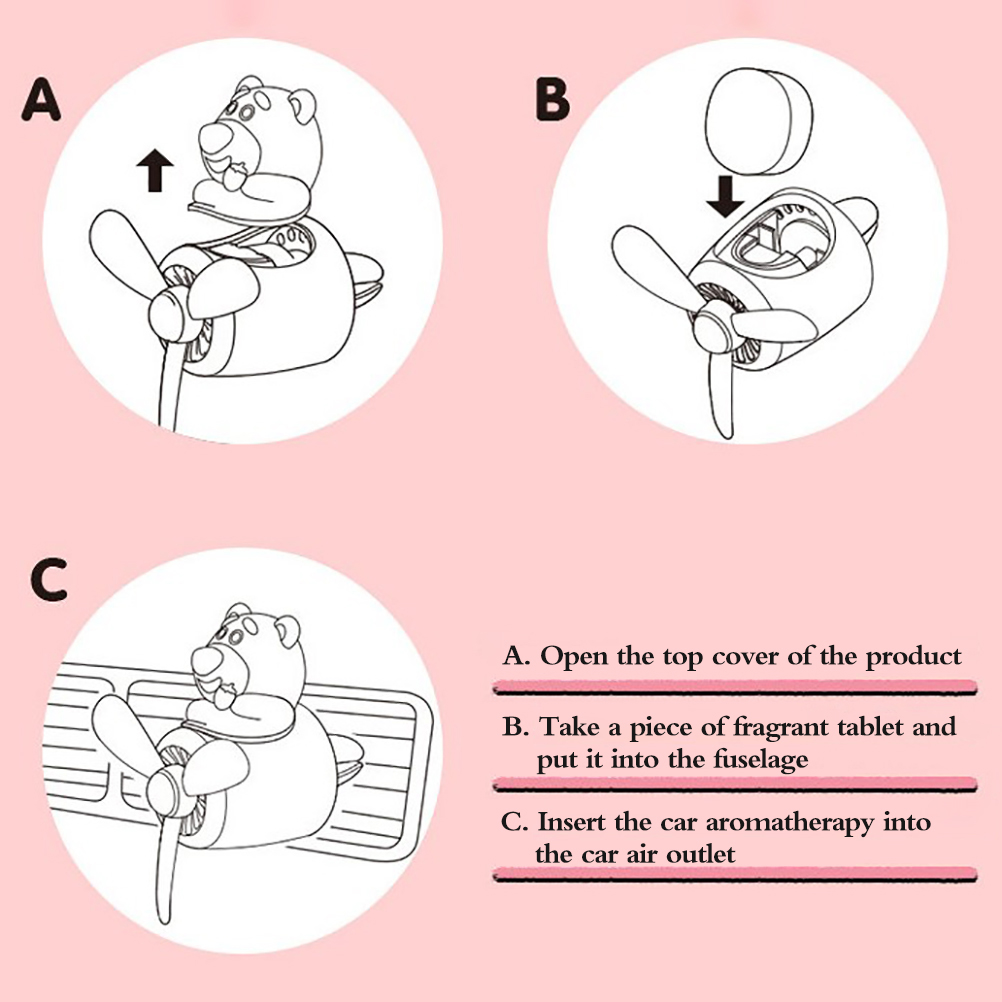 A

B

C

A. Open the top cover of the product

B. Take a piece of fragrant tablet and put it into the fuselage

C. Insert the car aromatherapy into the car air outlet