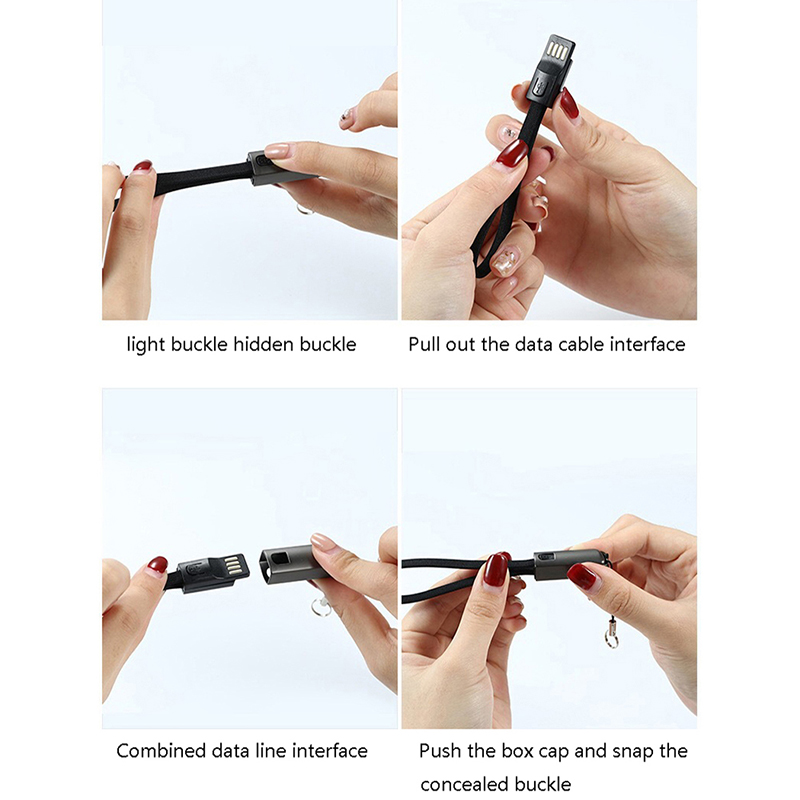 light buckle hidden buckle

Pull out the data cable interface

Combined data line interface

Push the box cap and snap the concealed buckle