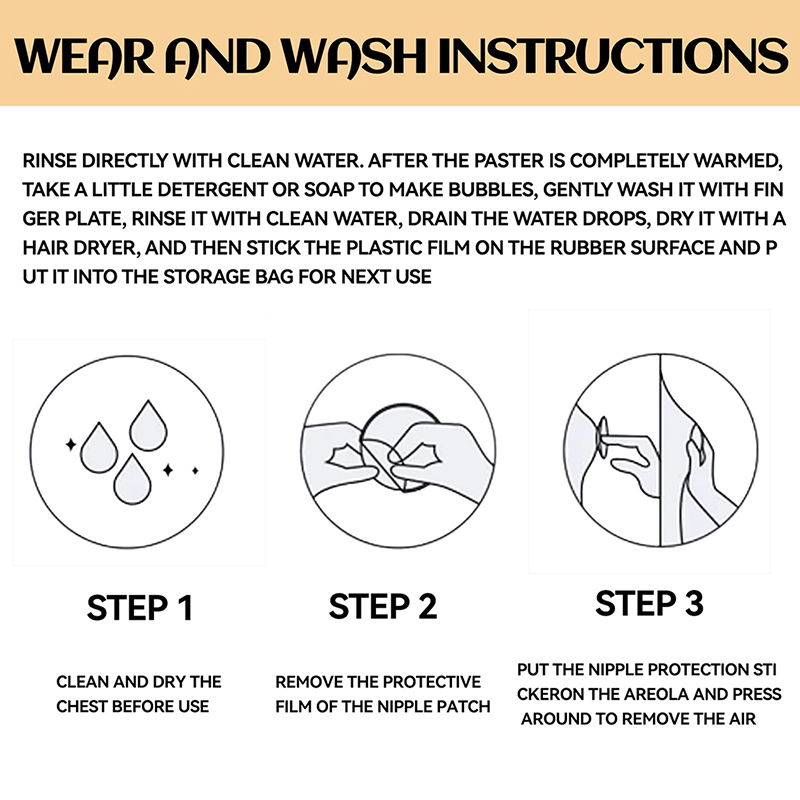 WEAR AND WASH INSTRUCTIONS

RINSE DIRECTLY WITH CLEAN WATER. AFTER THE PASTER IS COMPLETELY WARMED, TAKE A LITTLE DETERGENT OR SOAP TO MAKE BUBBLES, GENTLY WASH IT WITH FIN GER PLATE, RINSE IT WITH CLEAN WATER, DRAIN THE WATER DROPS, DRY IT WITH A HAIR DRYER, AND THEN STICK THE PLASTIC FILM ON THE RUBBER SURFACE AND P UT IT INTO THE STORAGE BAG FOR NEXT USE

STEP 1

CLEAN AND DRY THE CHEST BEFORE USE

STEP 2

REMOVE THE PROTECTIVE FILM OF THE NIPPLE PATCH

STEP 3

PUT THE NIPPLE PROTECTION STI CKERON THE AREOLA AND PRESS AROUND TO REMOVE THE AIR