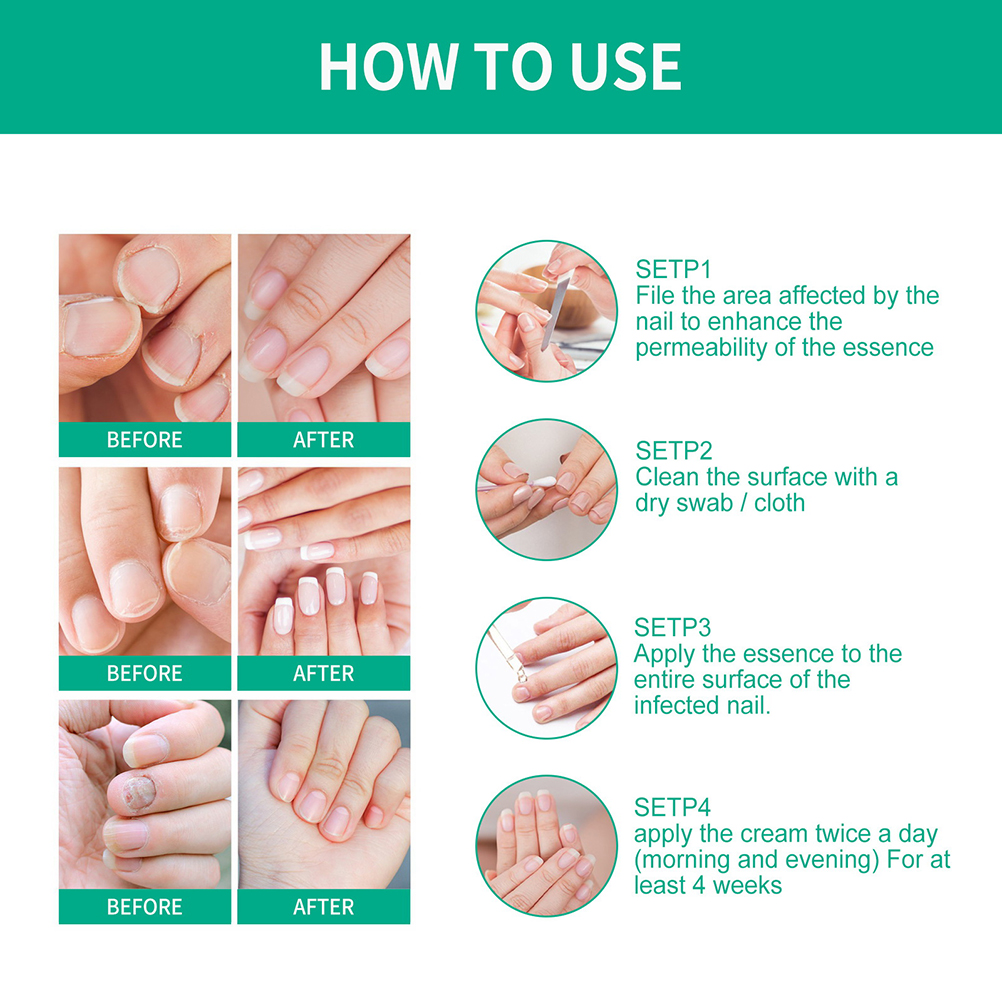 HOW TO USE

BEFORE
AFTER
BEFORE
AFTER
BEFORE
AFTER

SETP1
File the area affected by the nail to enhance the permeability of the essence

SETP2
Clean the surface with a dry swab / cloth

SETP3
Apply the essence to the entire surface of the infected nail.

SETP4
apply the cream twice a day (morning and evening) For at least 4 weeks