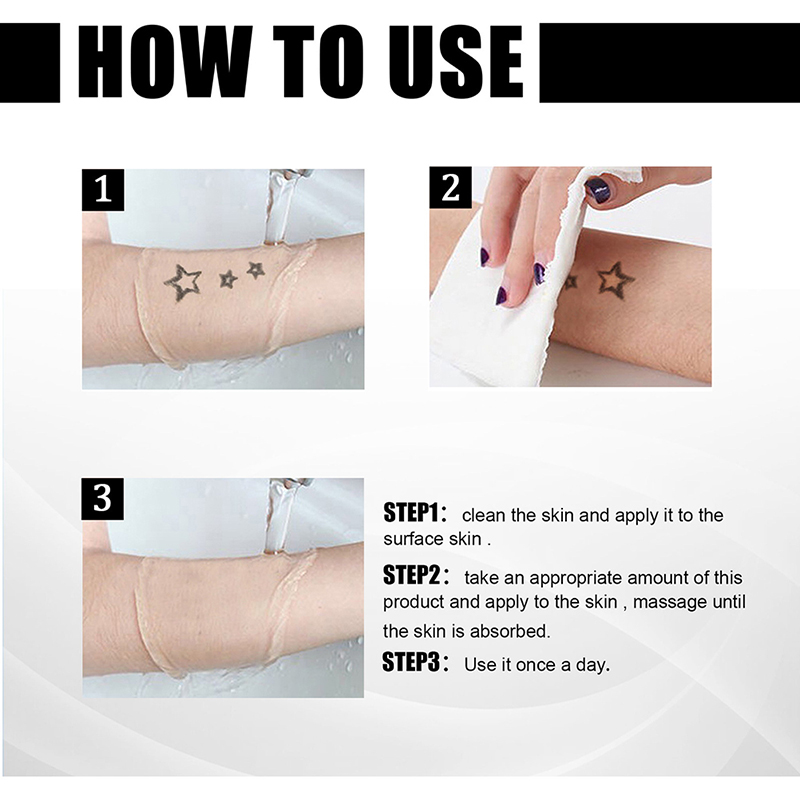 HOW TO USE

1

2

3

STEP1: clean the skin and apply it to the surface skin .

STEP2: take an appropriate amount of this product and apply to the skin , massage until the skin is absorbed.

STEP3: Use it once a day.