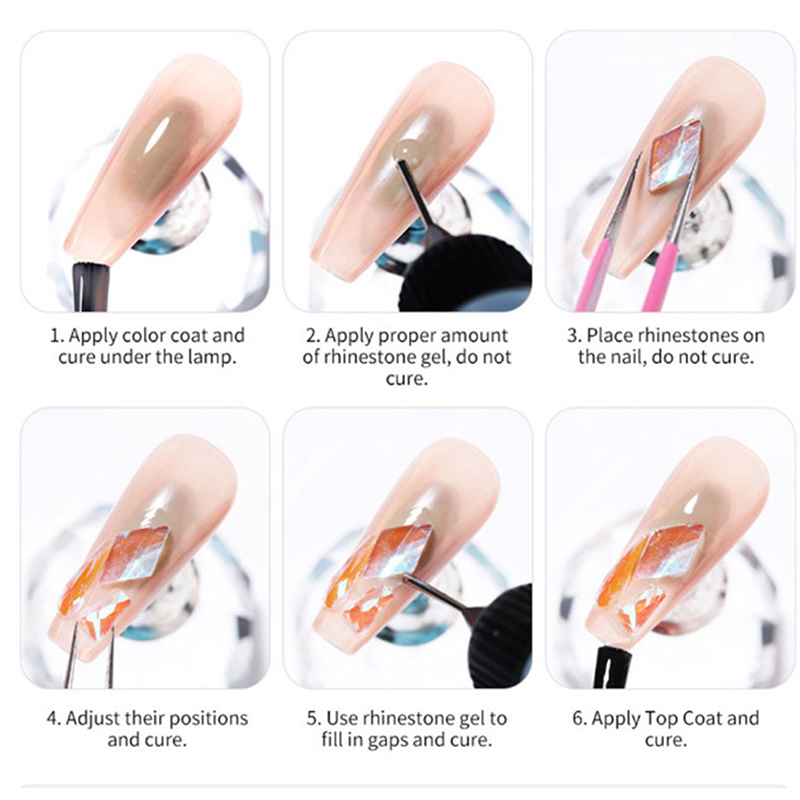 1. Apply color coat and cure under the lamp.

2. Apply proper amount of rhinestone gel, do not cure.

3. Place rhinestones on the nail, do not cure.

4. Adjust their positions and cure.

5. Use rhinestone gel to fill in gaps and cure.

6. Apply Top Coat and cure.