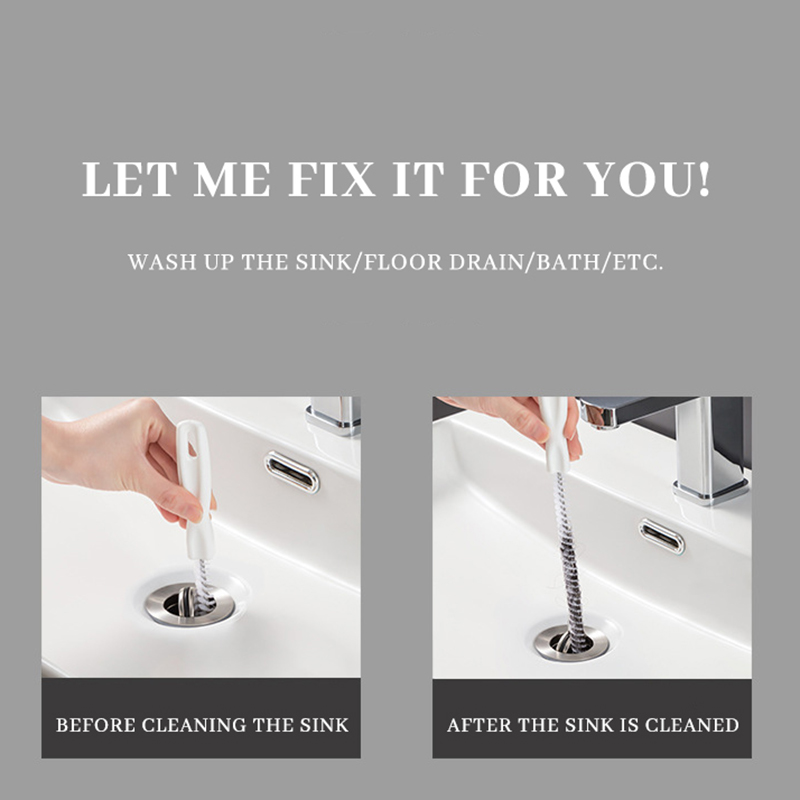 LET ME FIX IT FOR YOU!

WASH UP THE SINK/FLOOR DRAIN/BATH/ETC.

BEFORE CLEANING THE SINK

AFTER THE SINK IS CLEANED