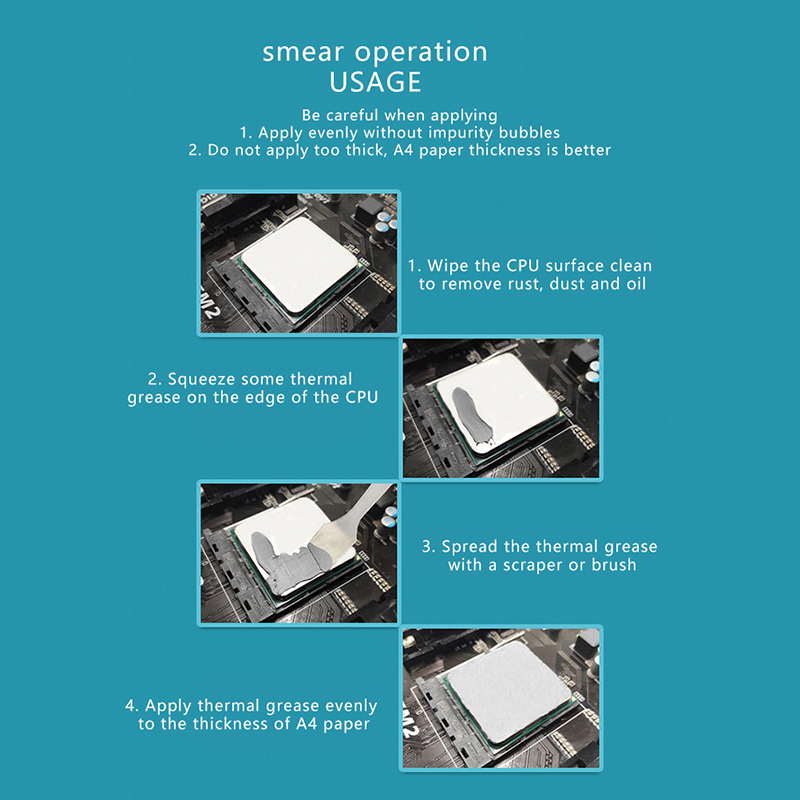 smear operation
USAGE

Be careful when applying
1. Apply evenly without impurity bubbles
2. Do not apply too thick, A4 paper thickness is better

1. Wipe the CPU surface clean to remove rust, dust and oil

2. Squeeze some thermal grease on the edge of the CPU

3. Spread the thermal grease with a scraper or brush

4. Apply thermal grease evenly to the thickness of A4 paper