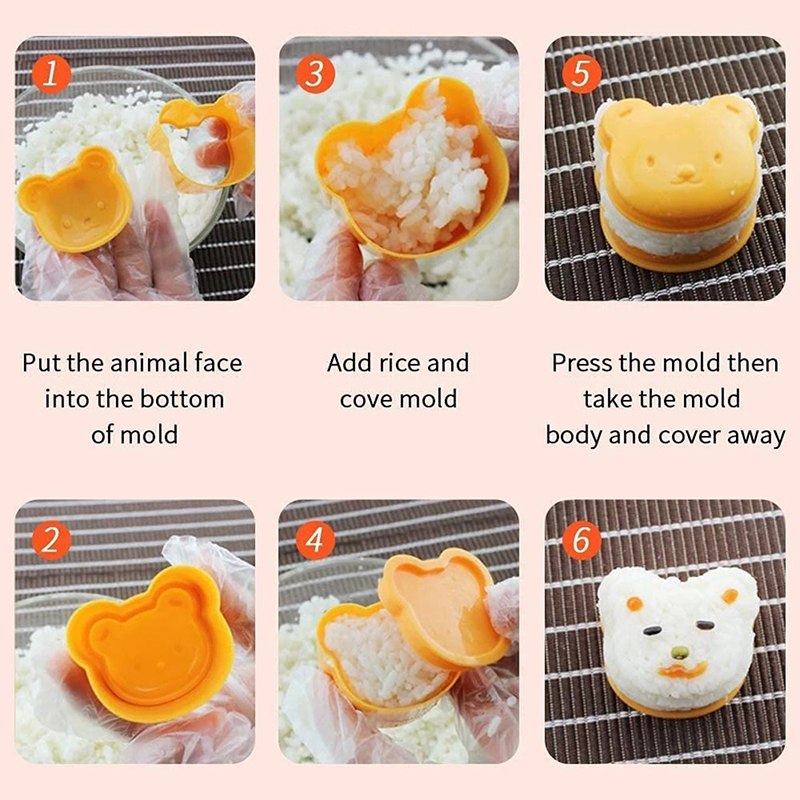 1

3

5

Put the animal face into the bottom of mold

Add rice and cove mold

Press the mold then take the mold body and cover away

2

4

6