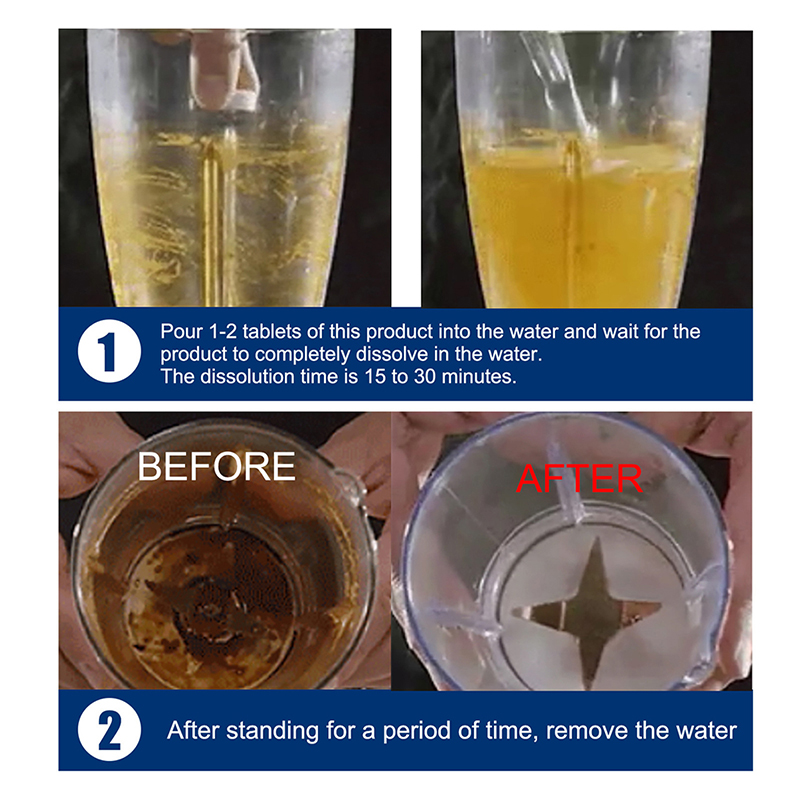 1

Pour 1-2 tablets of this product into the water and wait for the product to completely dissolve in the water.
The dissolution time is 15 to 30 minutes.

BEFORE

AFTER

2

After standing for a period of time, remove the water