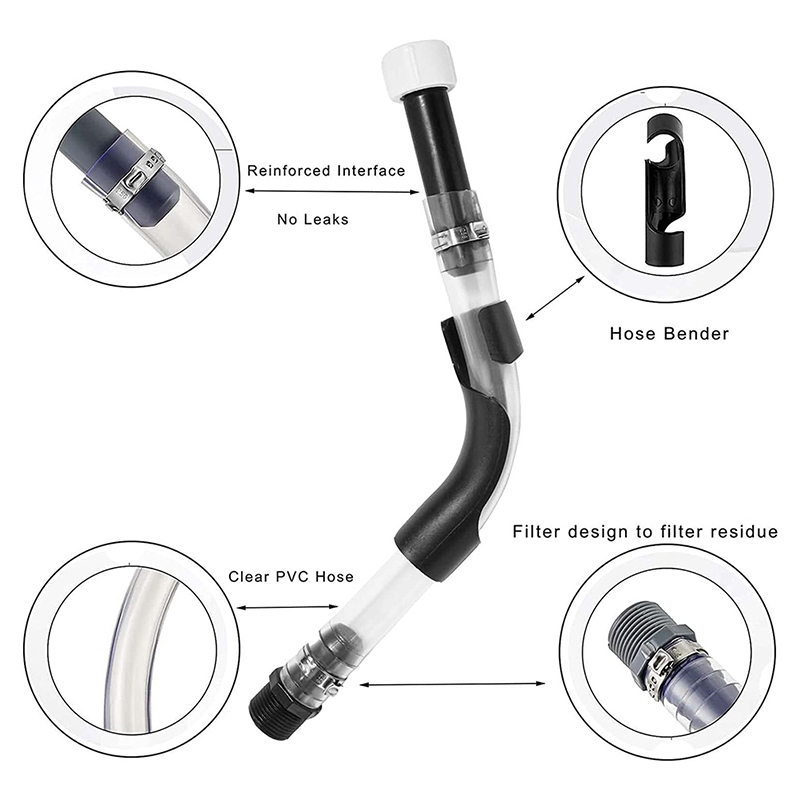 Reinforced Interface

No Leaks

Hose Bender

Filter design to filter residue

Clear PVC Hose