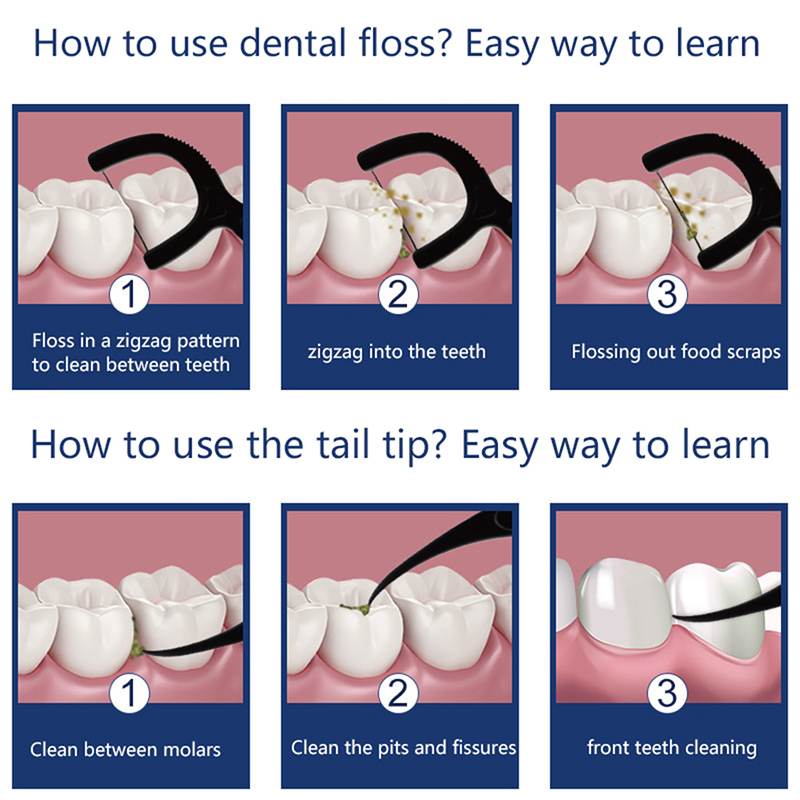 How to use dental floss? Easy way to learn

1
Floss in a zigzag pattern to clean between teeth

2
zigzag into the teeth

3
Flossing out food scraps

How to use the tail tip? Easy way to learn

1
Clean between molars

2
Clean the pits and fissures

3
front teeth cleaning