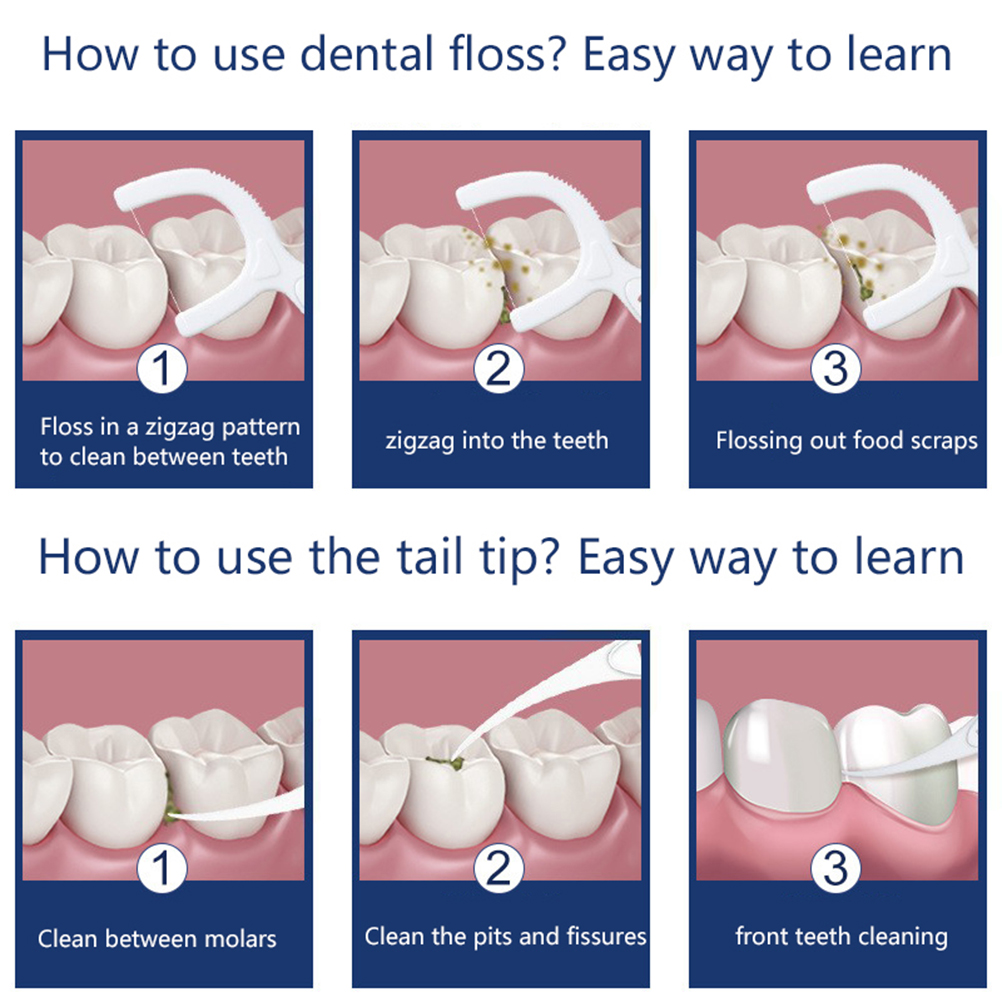 How to use dental floss? Easy way to learn

1

Floss in a zigzag pattern to clean between teeth

2

zigzag into the teeth

3

Flossing out food scraps

How to use the tail tip? Easy way to learn

1

Clean between molars

2

Clean the pits and fissures

3

front teeth cleaning