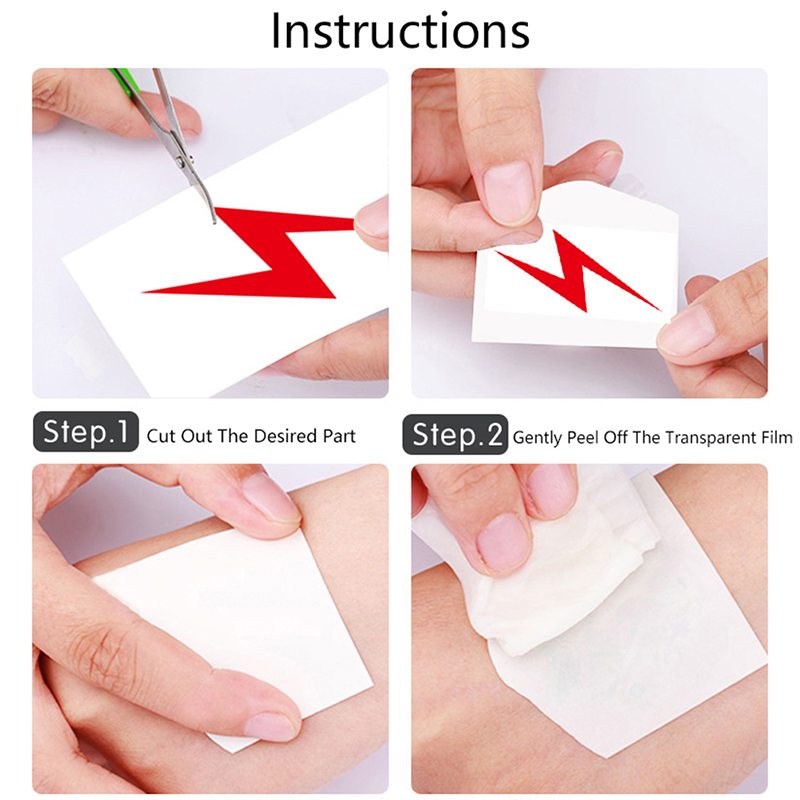 Instructions

Step.1 Cut Out The Desired Part

Step.2 Gently Peel Off The Transparent Film