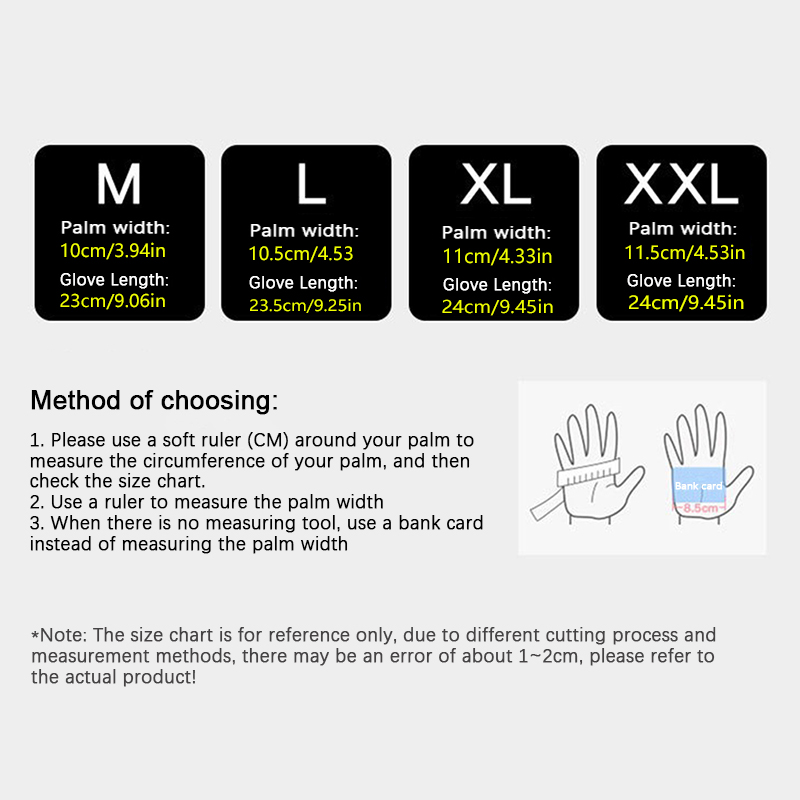 M
Palm width:
10cm/3.94in
Glove Length:
23cm/9.06in

L
Palm width:
10.5cm/4.53
Glove Length:
23.5cm/9.25in

XL
Palm width:
11cm/4.33in
Glove Length:
24cm/9.45in

XXL
Palm width:
11.5cm/4.53in
Glove Length:
24cm/9.45in

Method of choosing:

1. Please use a soft ruler (CM) around your palm to measure the circumference of your palm, and then check the size chart.
2. Use a ruler to measure the palm width
3. When there is no measuring tool, use a bank card instead of measuring the palm width

Bank card
8.5cm

*Note: The size chart is for reference only, due to different cutting process and measurement methods, there may be an error of about 1~2cm, please refer to the actual product!