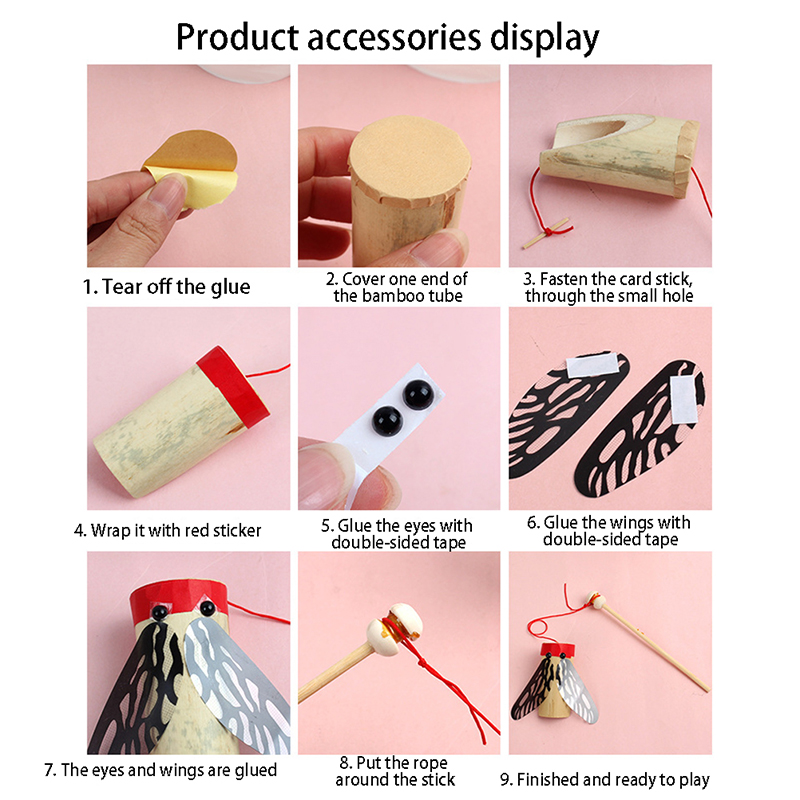 Product accessories display

1. Tear off the glue

2. Cover one end of the bamboo tube

3. Fasten the card stick, through the small hole

4. Wrap it with red sticker

5. Glue the eyes with double-sided tape

6. Glue the wings with double-sided tape

7. The eyes and wings are glued

8. Put the rope around the stick

9. Finished and ready to play