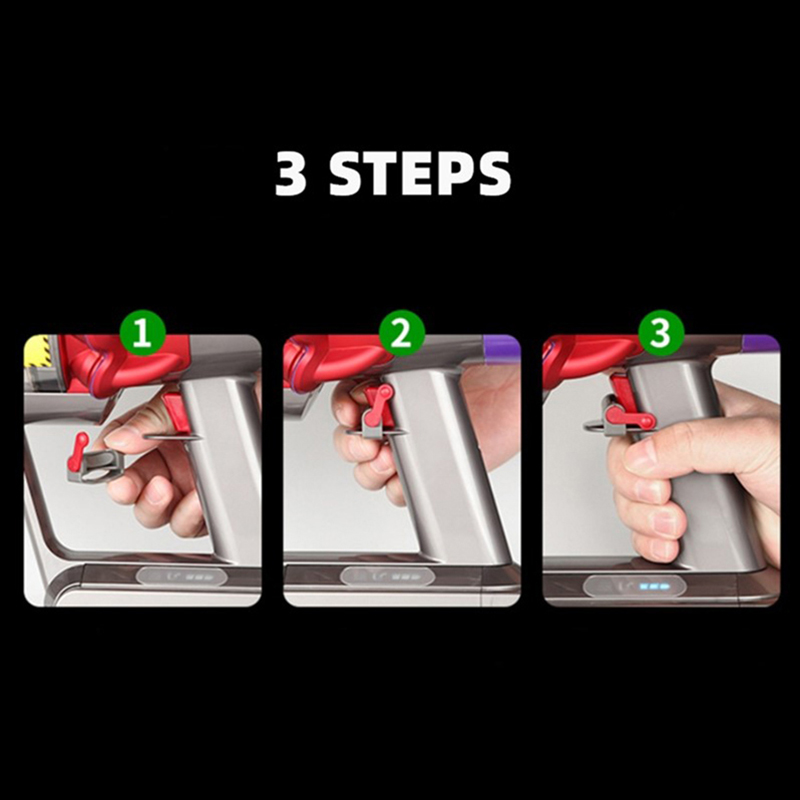 3 STEPS

1

2

3