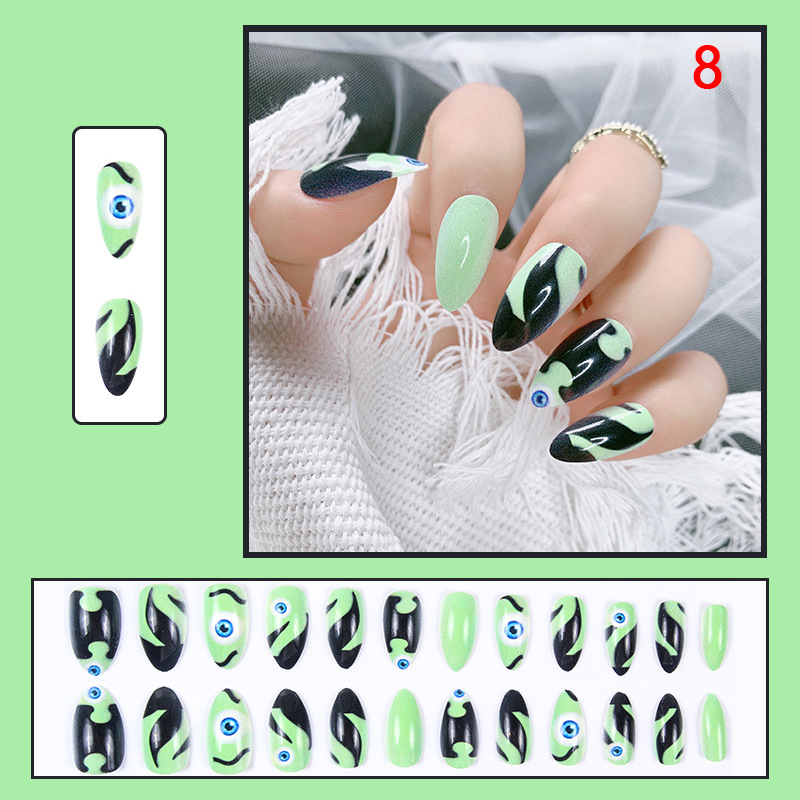 8