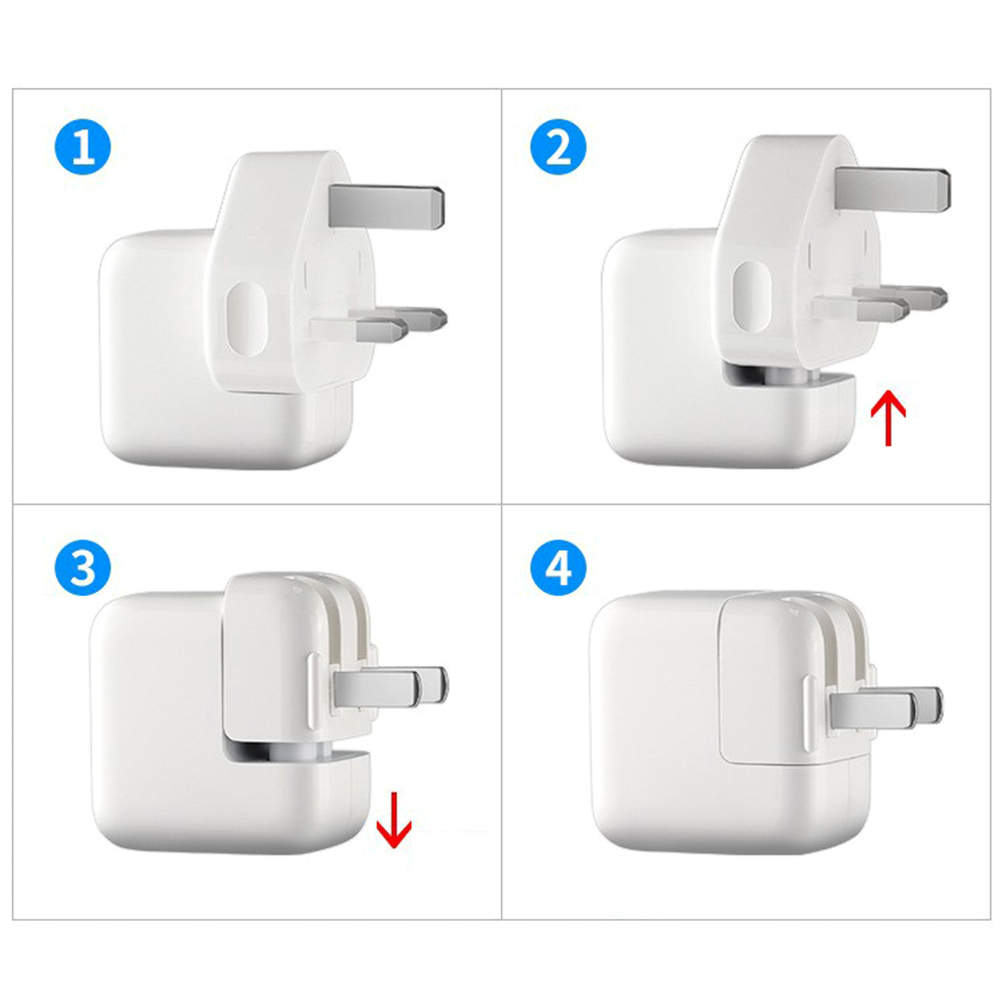 1

2

3

4