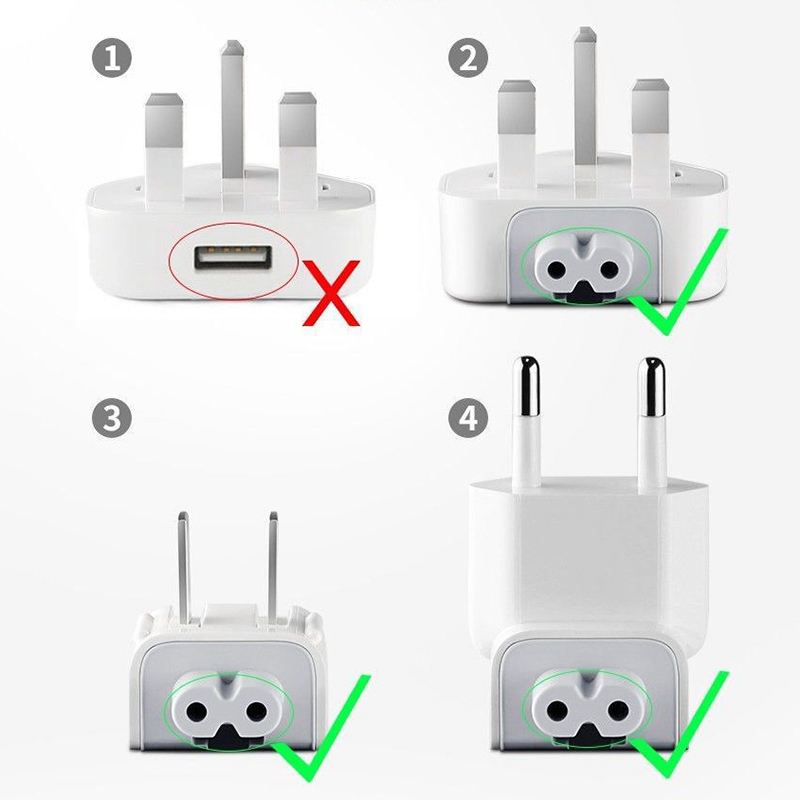 1
2
3
4