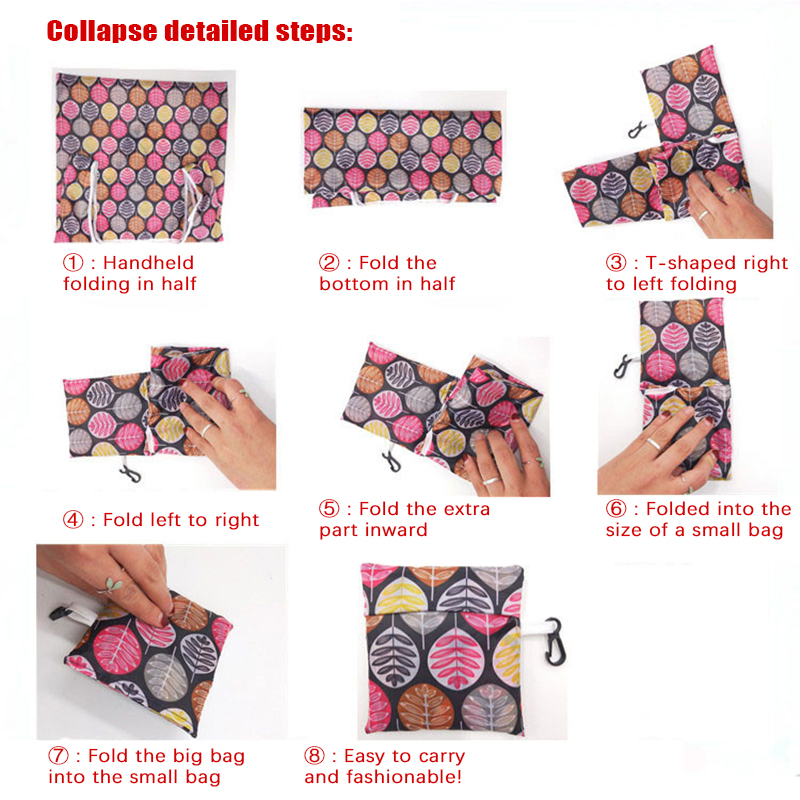 Collapse detailed steps:

① : Handheld folding in half

② : Fold the bottom in half

③ : T-shaped right to left folding

④ : Fold left to right

⑤ : Fold the extra part inward

⑥ : Folded into the size of a small bag

⑦ : Fold the big bag into the small bag

⑧ : Easy to carry and fashionable!