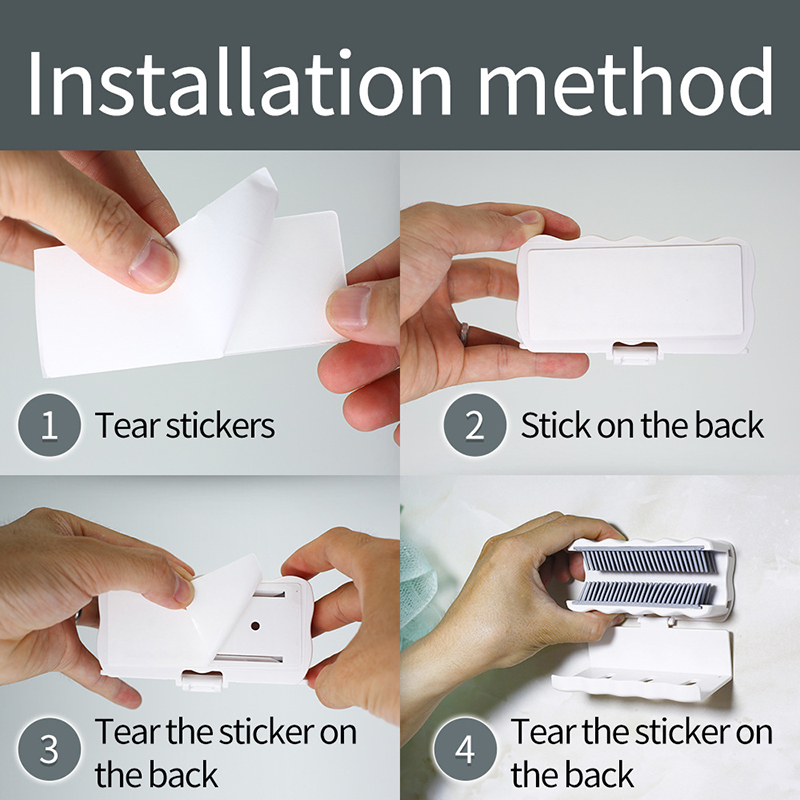 Installation method

1 Tear stickers

2 Stick on the back

3 Tear the sticker on the back

4 Tear the sticker on the back