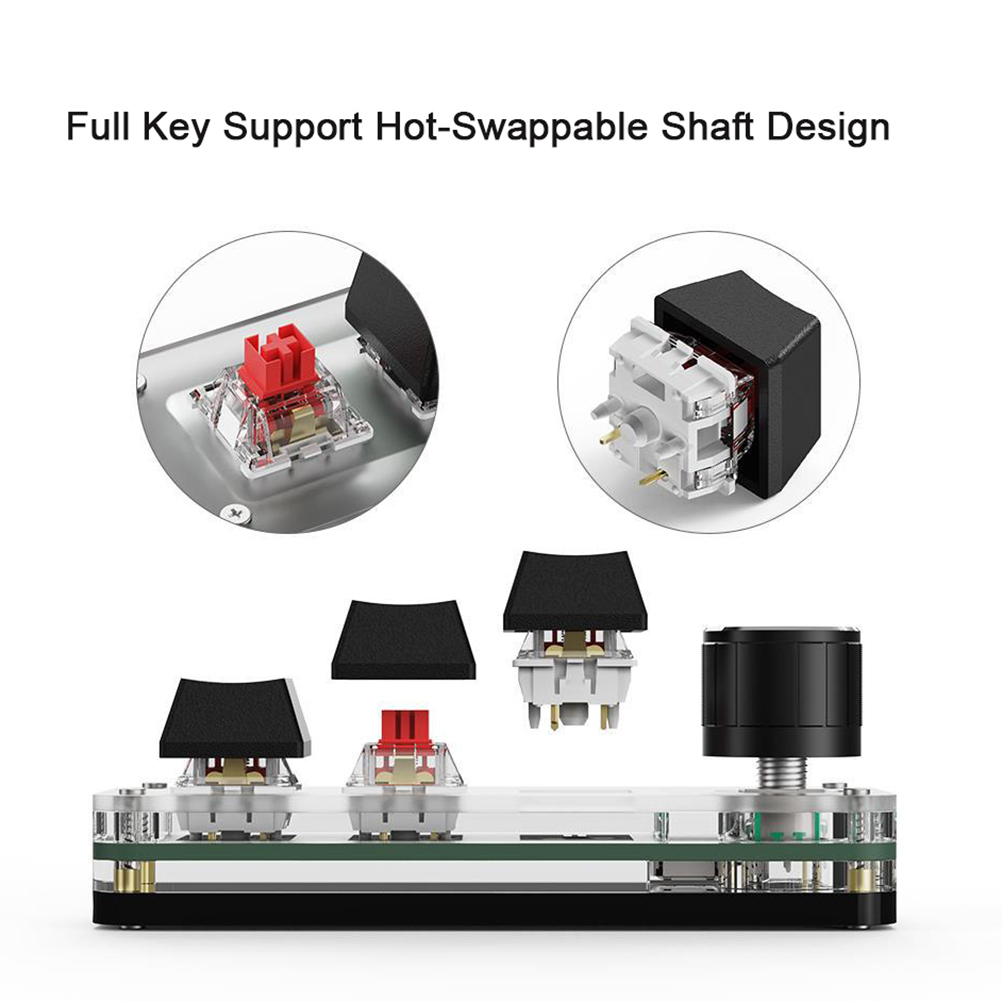 Full Key Support Hot-Swappable Shaft Design