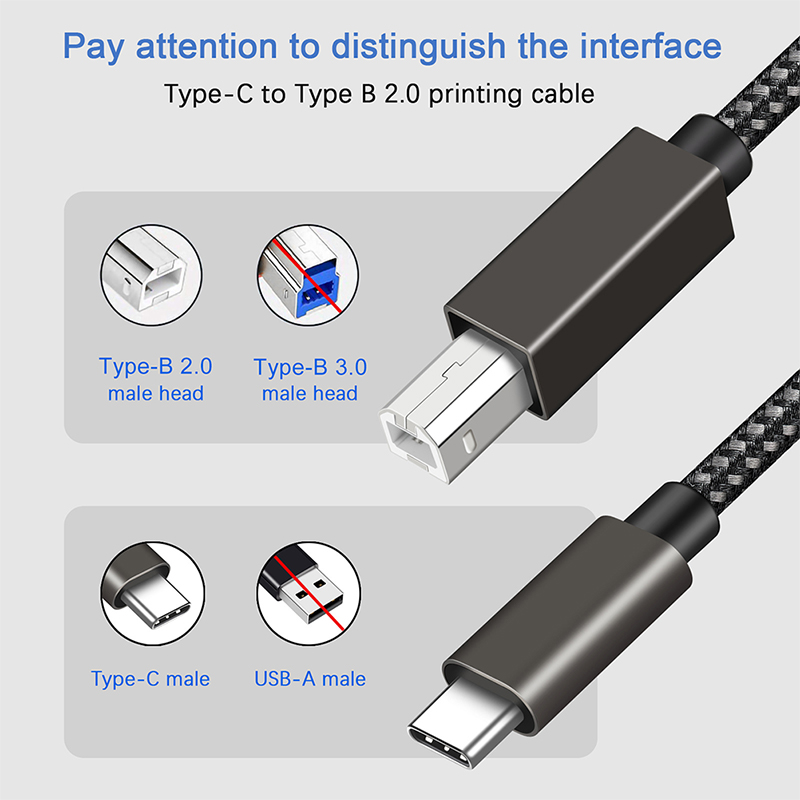 Pay attention to distinguish the interface

Type-C to Type B 2.0 printing cable

Type-B 2.0 male head

Type-B 3.0 male head

Type-C male

USB-A male