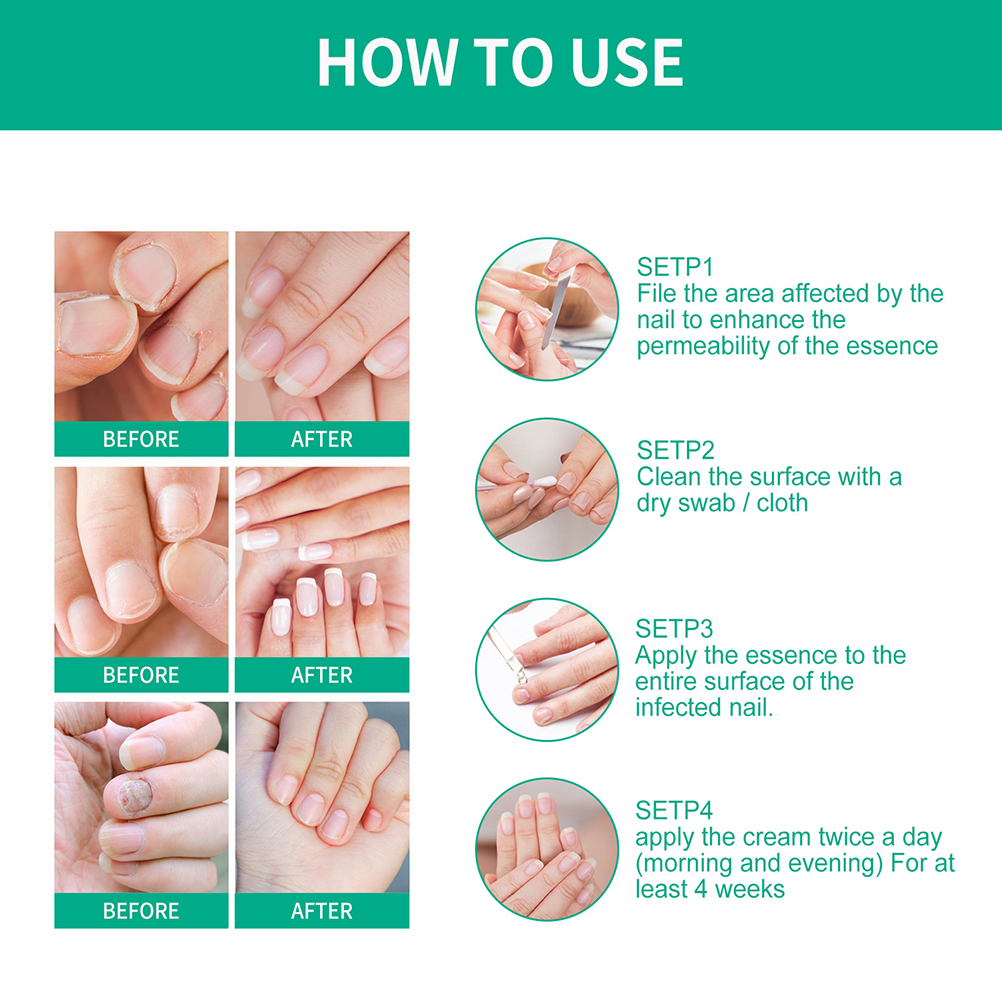 HOW TO USE

BEFORE
AFTER
BEFORE
AFTER
BEFORE
AFTER

SETP1
File the area affected by the nail to enhance the permeability of the essence

SETP2
Clean the surface with a dry swab / cloth

SETP3
Apply the essence to the entire surface of the infected nail.

SETP4
apply the cream twice a day (morning and evening) For at least 4 weeks