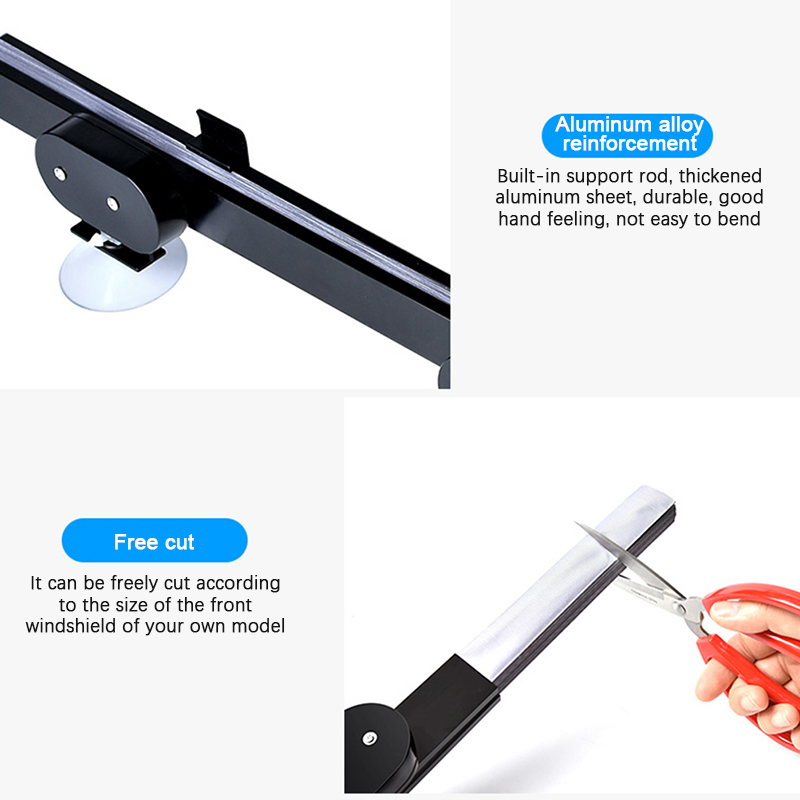 Aluminum alloy reinforcement

Built-in support rod, thickened aluminum sheet, durable, good hand feeling, not easy to bend

Free cut

It can be freely cut according to the size of the front windshield of your own model