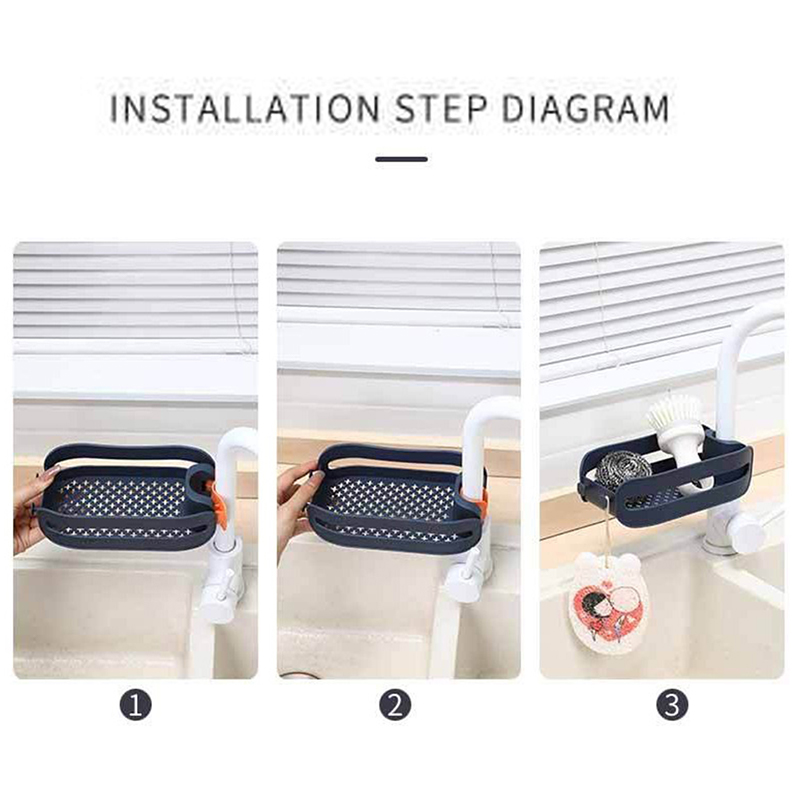 INSTALLATION STEP DIAGRAM

1

2

3