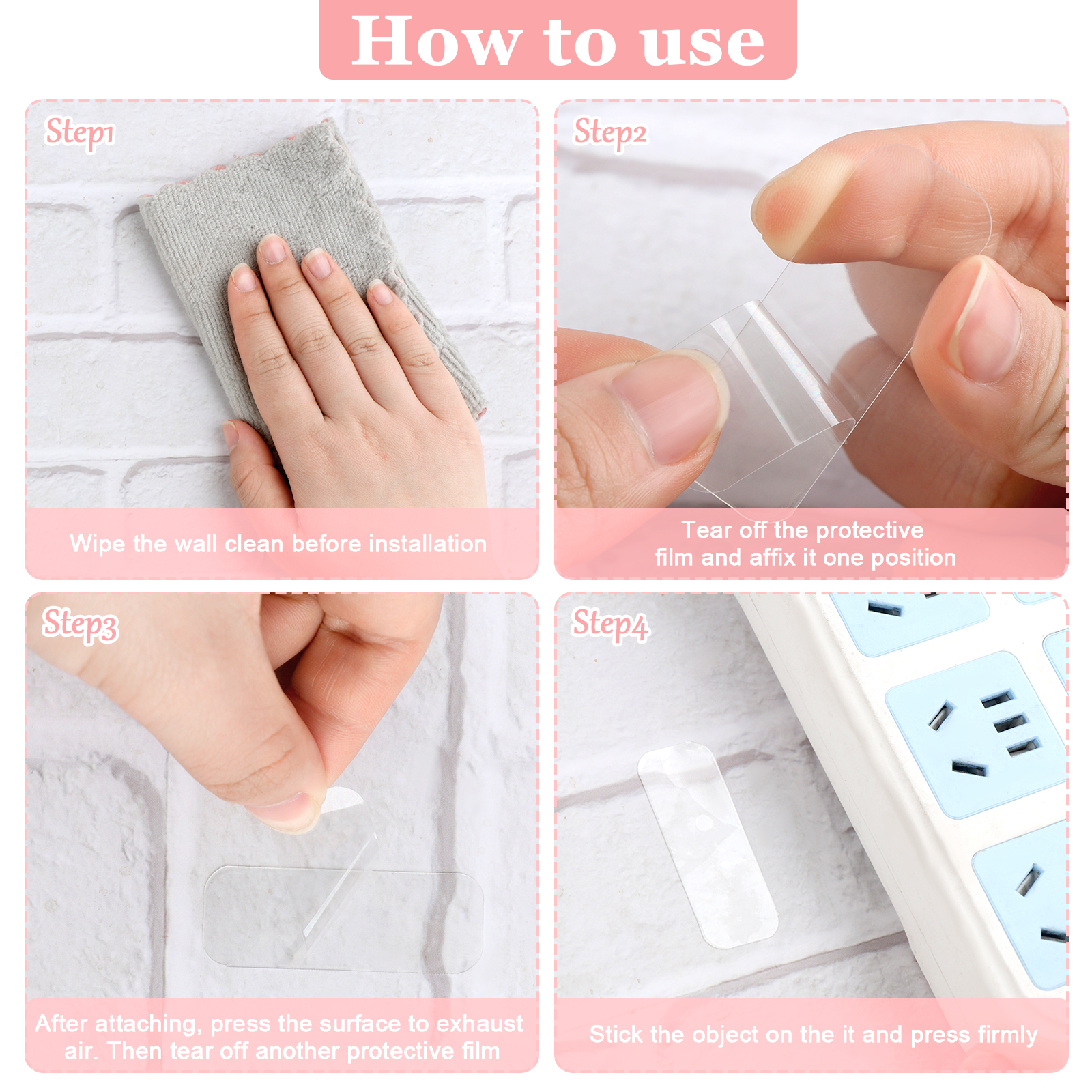 How to use

Step1

Wipe the wall clean before installation

Step2

Tear off the protective film and affix it one position

Step3

After attaching, press the surface to exhaust air. Then tear off another protective film

Step4

Stick the object on the it and press firmly