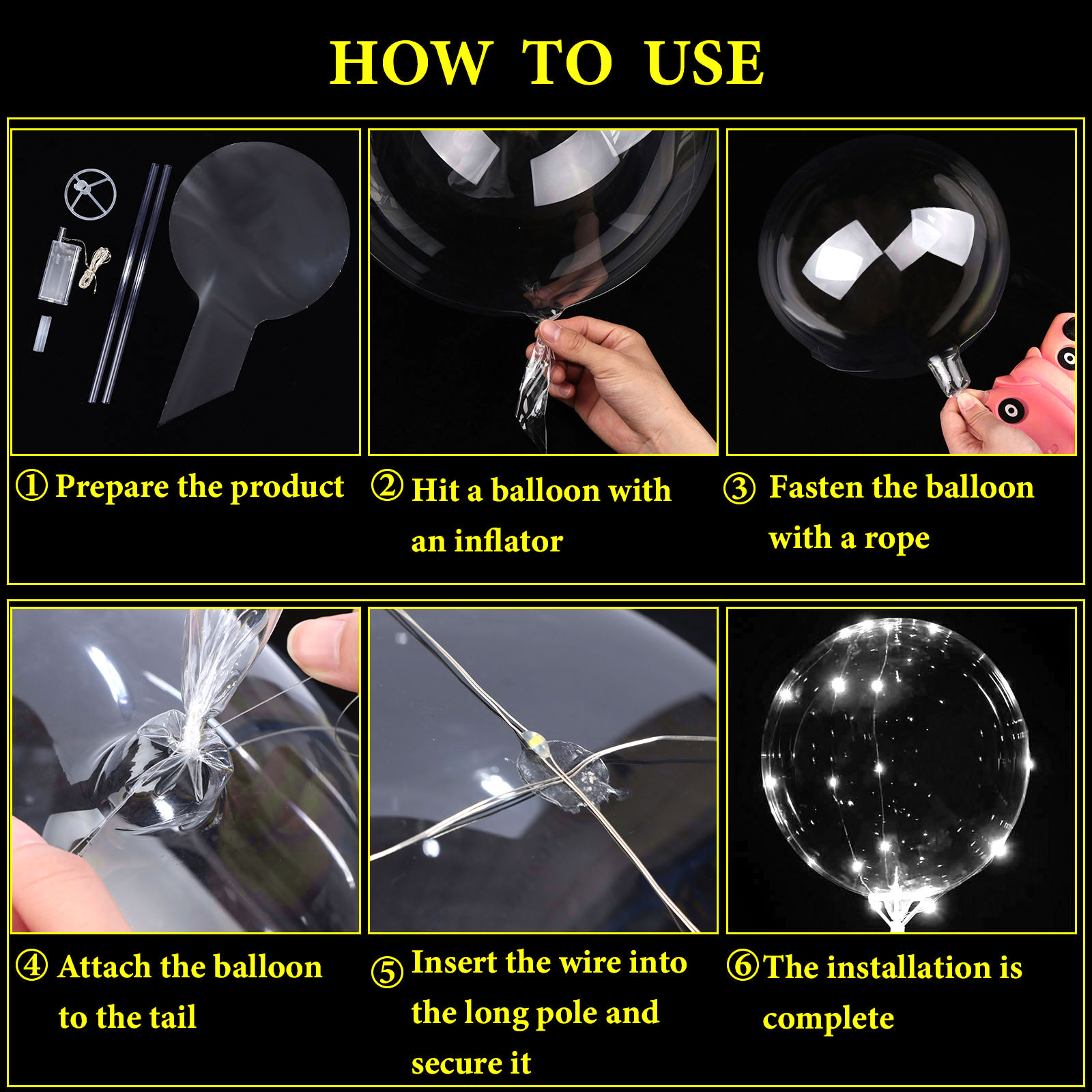 HOW TO USE

① Prepare the product

② Hit a balloon with an inflator

③ Fasten the balloon with a rope

④ Attach the balloon to the tail

⑤ Insert the wire into the long pole and secure it

⑥ The installation is complete