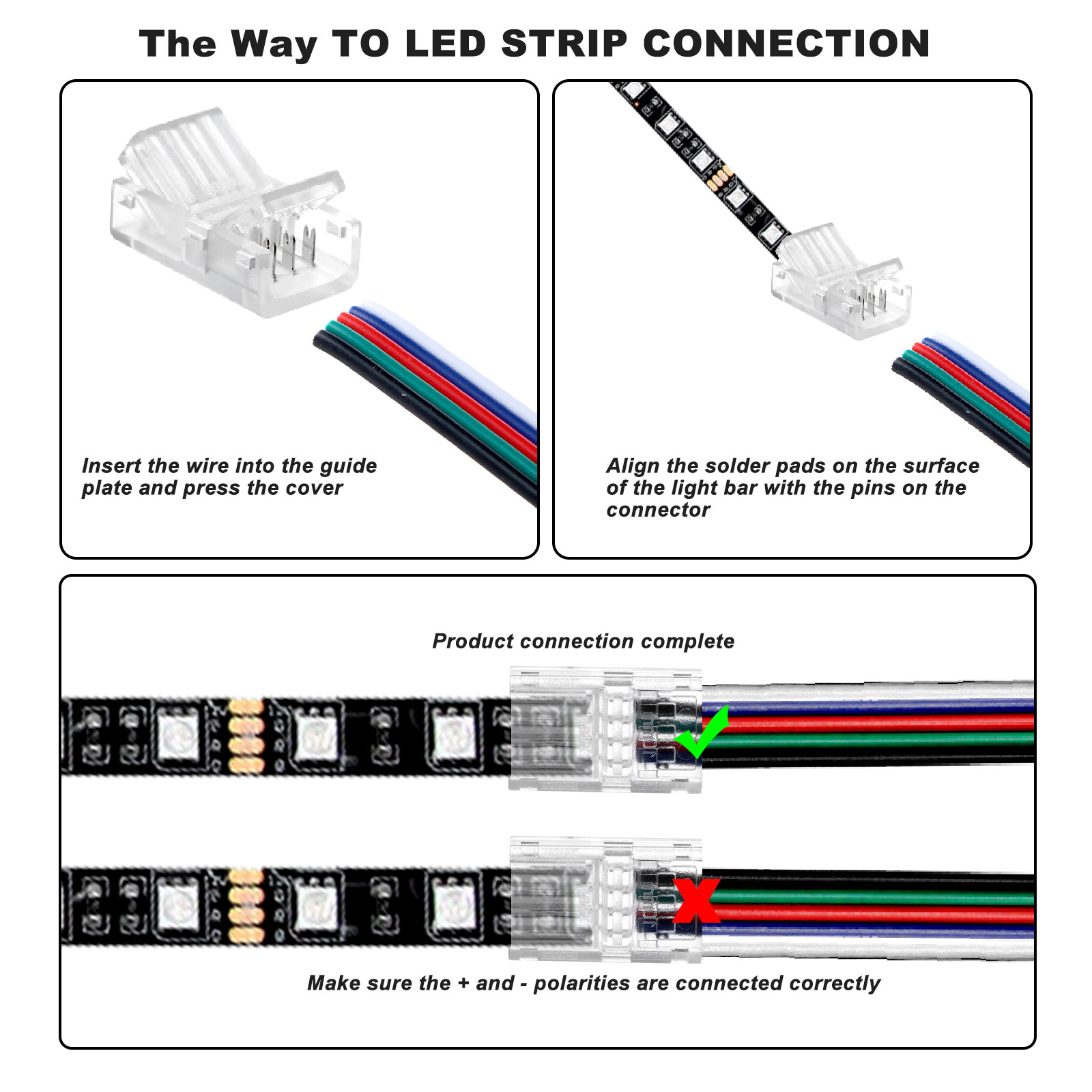 The Way TO LED STRIP CONNECTION

Insert the wire into the guide plate and press the cover

Align the solder pads on the surface of the light bar with the pins on the connector

Product connection complete

Make sure the + and - polarities are connected correctly