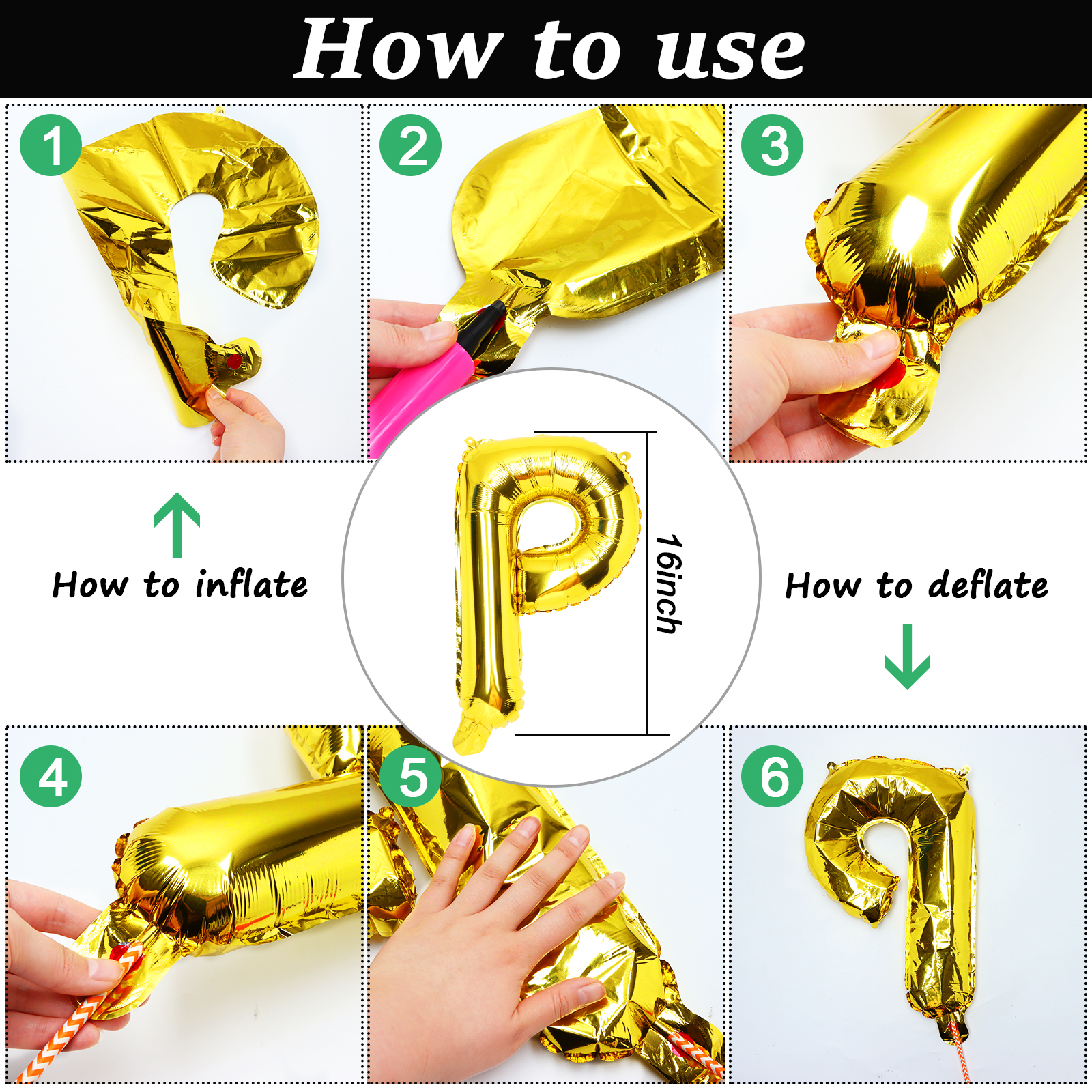 How to use

1

2

3

How to inflate

16inch

How to deflate

4

5

6