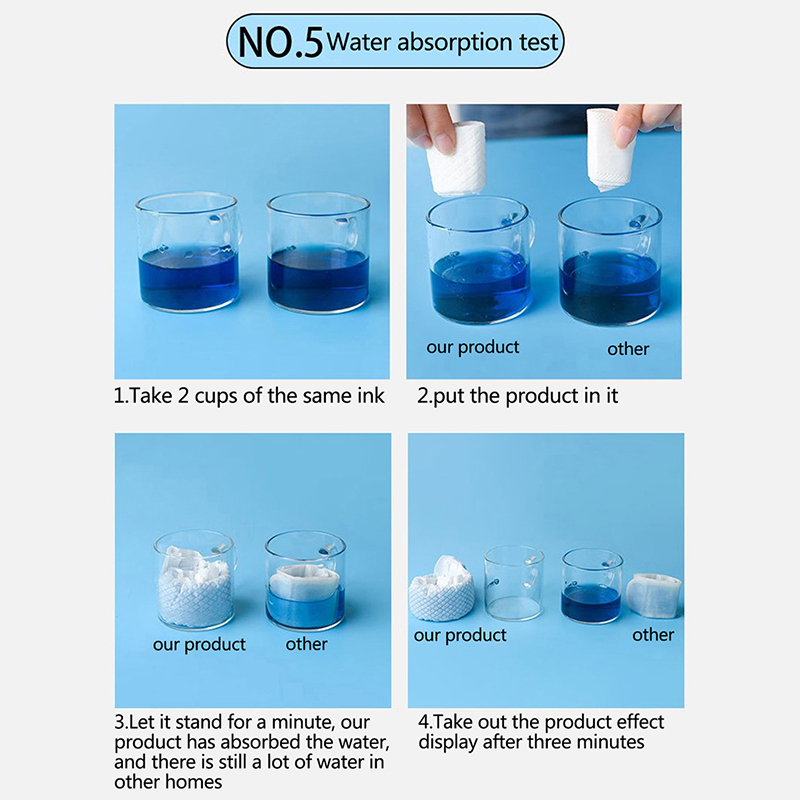 NO.5 Water absorption test

1.Take 2 cups of the same ink

our product
other

2.put the product in it

our product
other

3.Let it stand for a minute, our product has absorbed the water, and there is still a lot of water in other homes

our product
other

4.Take out the product effect display after three minutes