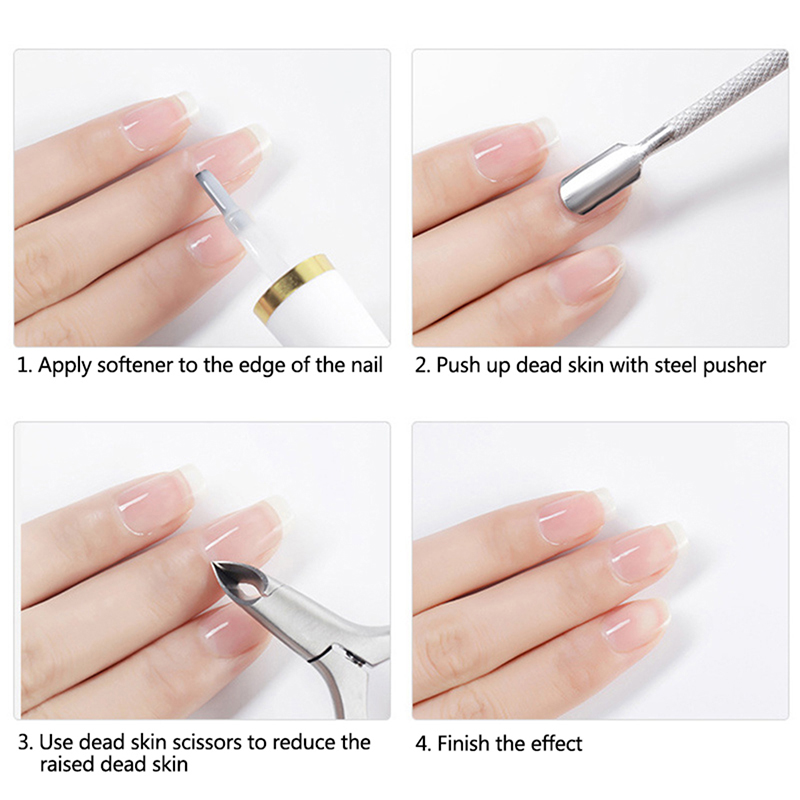 1. Apply softener to the edge of the nail

2. Push up dead skin with steel pusher

3. Use dead skin scissors to reduce the raised dead skin

4. Finish the effect