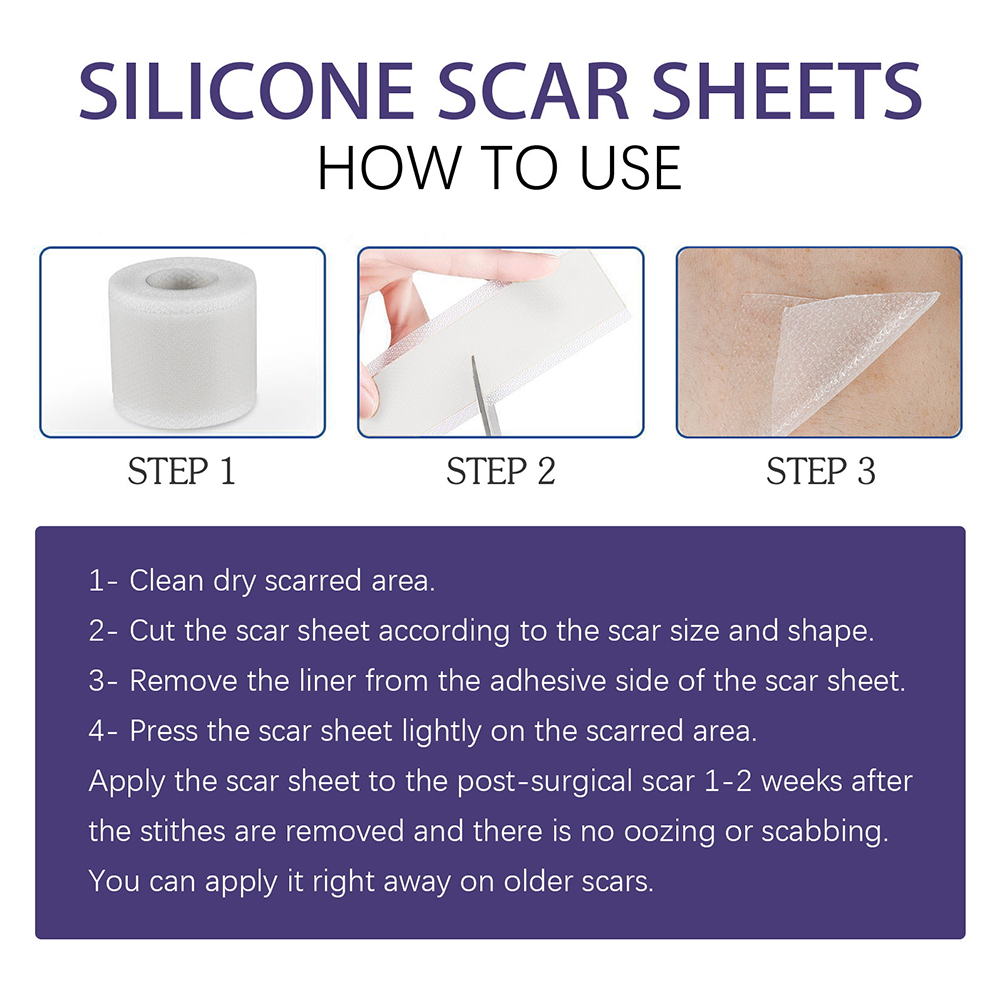 SILICONE SCAR SHEETS
HOW TO USE

STEP 1

STEP 2

STEP 3

1- Clean dry scarred area.
2- Cut the scar sheet according to the scar size and shape.
3- Remove the liner from the adhesive side of the scar sheet.
4- Press the scar sheet lightly on the scarred area.
Apply the scar sheet to the post-surgical scar 1-2 weeks after the stithes are removed and there is no oozing or scabbing. You can apply it right away on older scars.