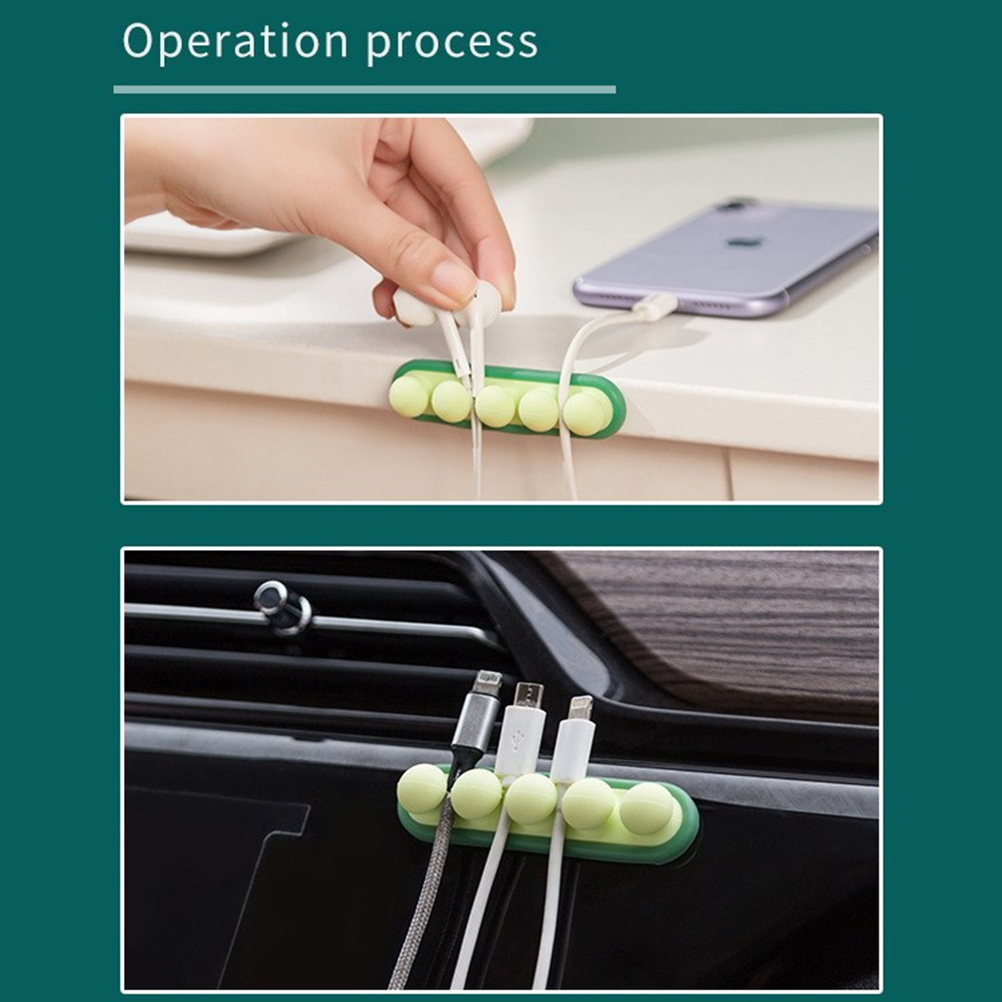 Operation process