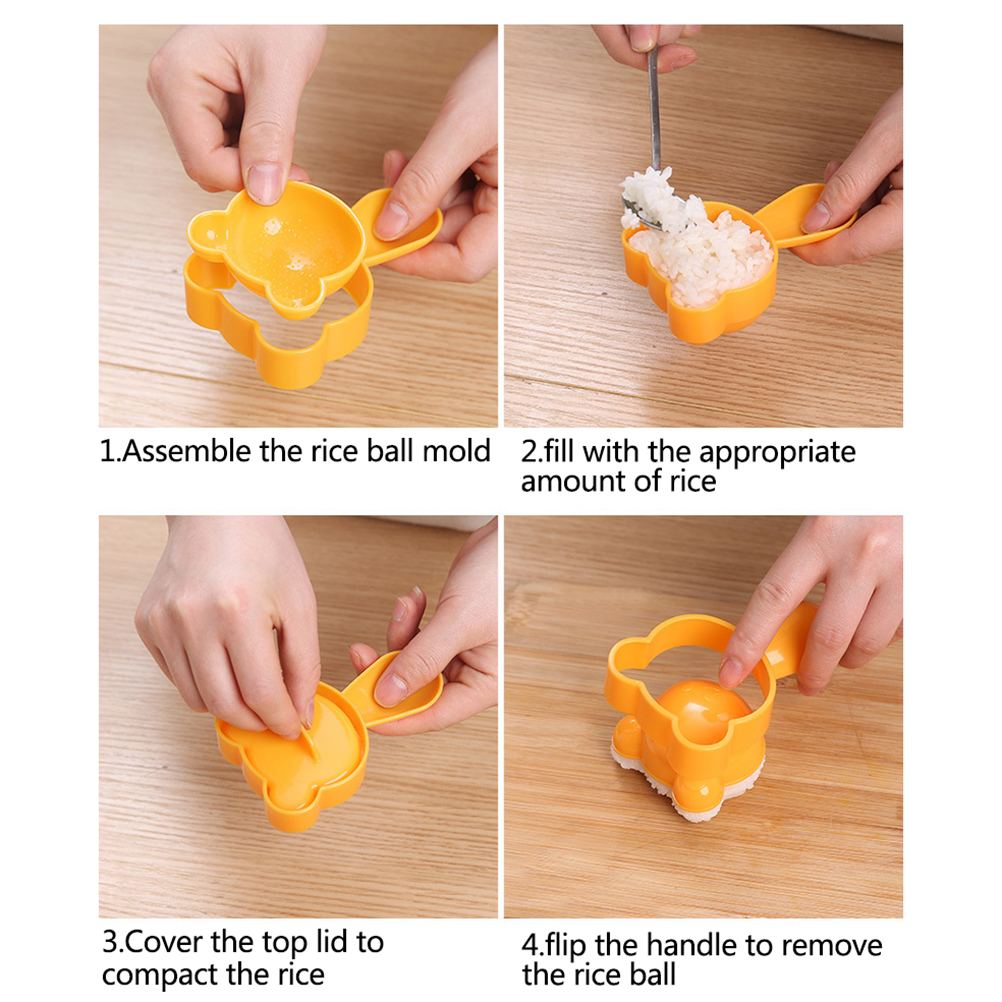 1.Assemble the rice ball mold

2.fill with the appropriate amount of rice

3.Cover the top lid to compact the rice

4.flip the handle to remove the rice ball