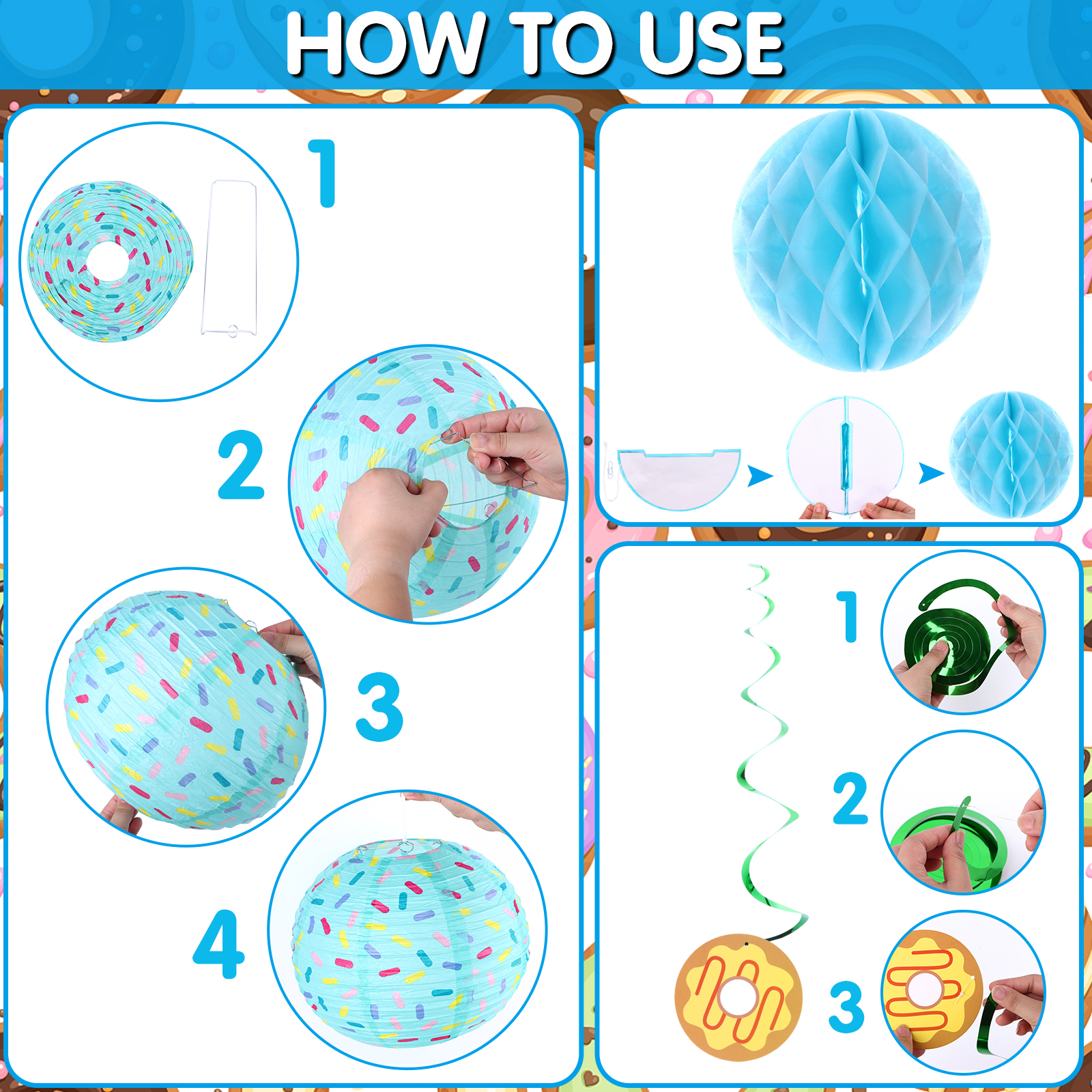 HOW TO USE

1

2

3

4

1

2

3