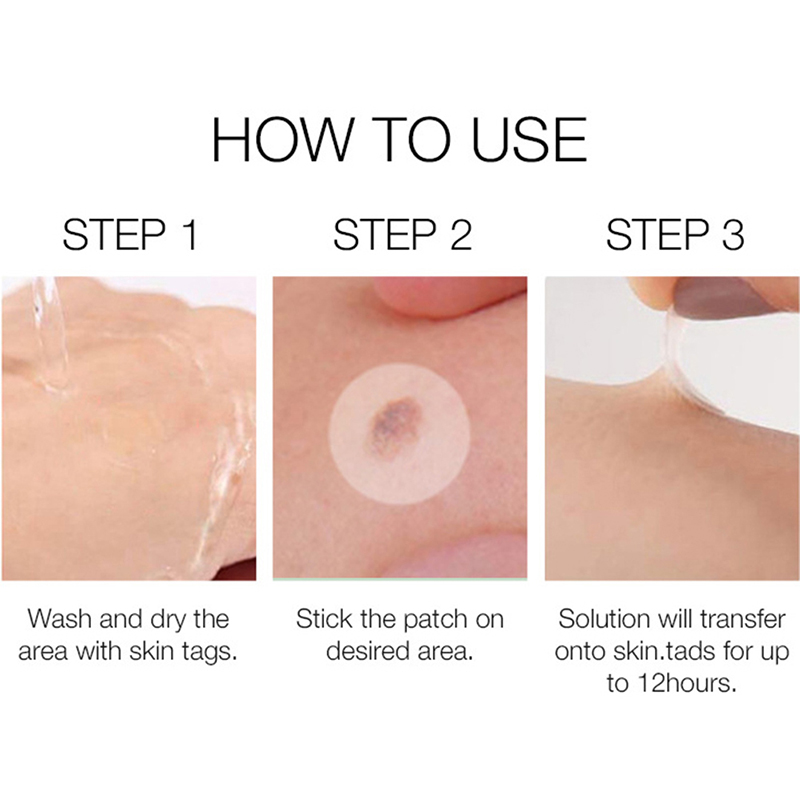 HOW TO USE

STEP 1

Wash and dry the area with skin tags.

STEP 2

Stick the patch on desired area.

STEP 3

Solution will transfer onto skin.tads for up to 12hours.