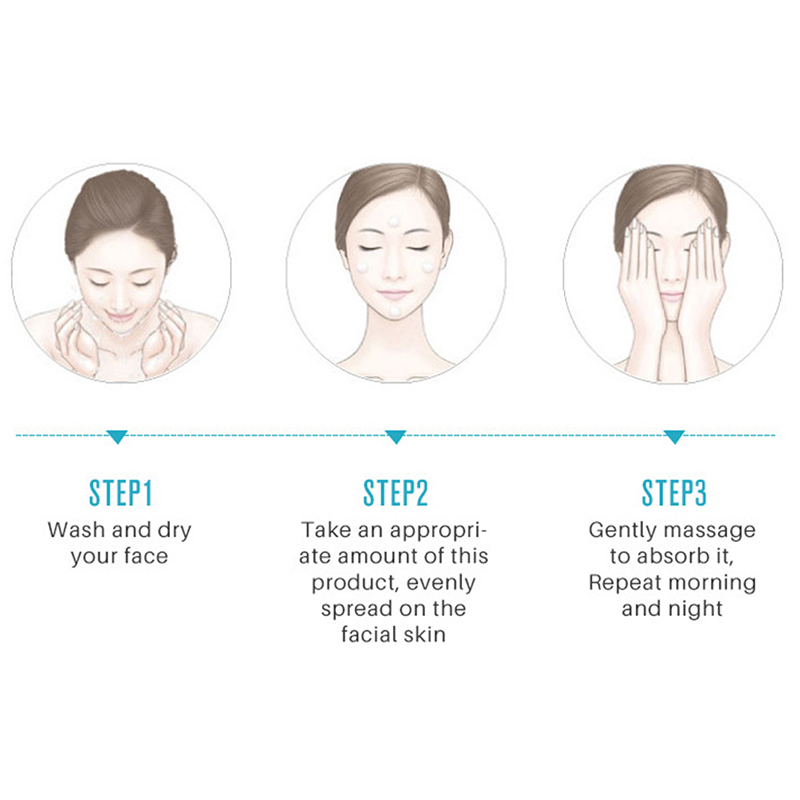 STEP1
Wash and dry your face

STEP2
Take an appropriate amount of this product, evenly spread on the facial skin

STEP3
Gently massage to absorb it, Repeat morning and night