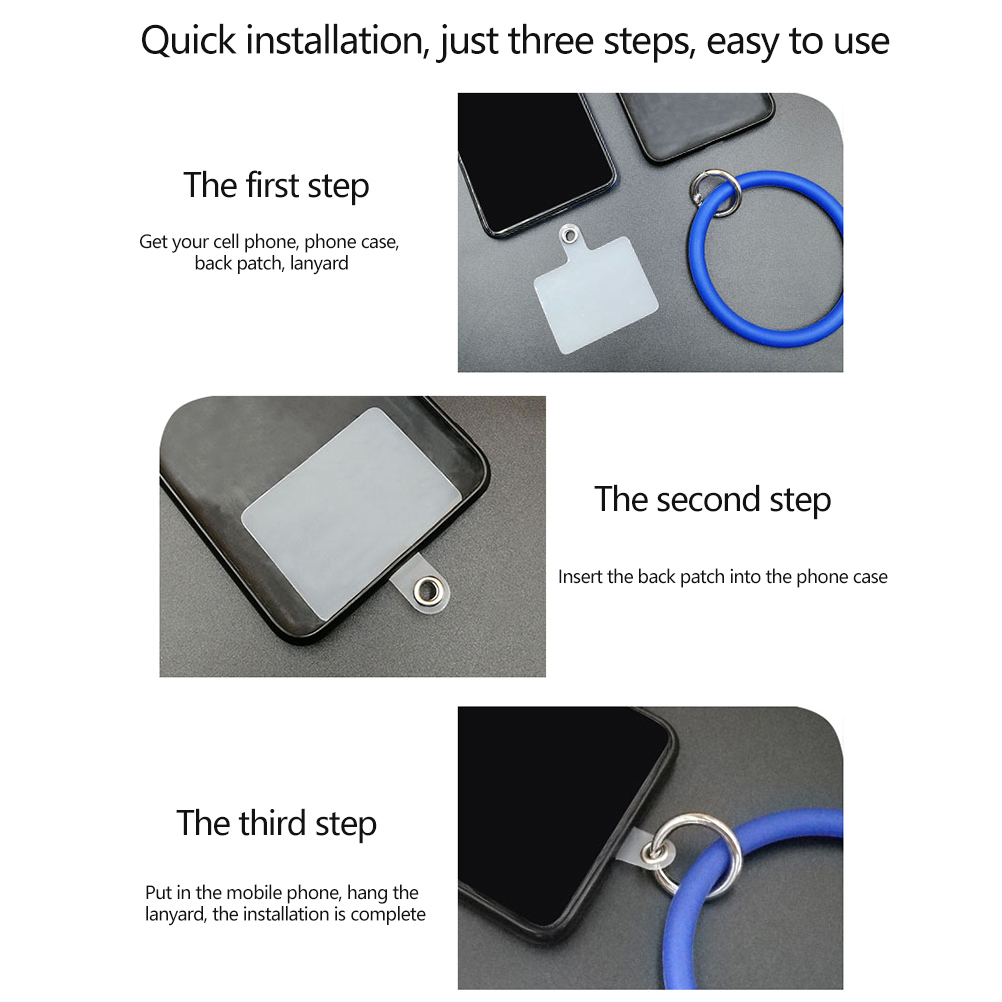 Quick installation, just three steps, easy to use

The first step

Get your cell phone, phone case, back patch, lanyard

The second step

Insert the back patch into the phone case

The third step

Put in the mobile phone, hang the lanyard, the installation is complete