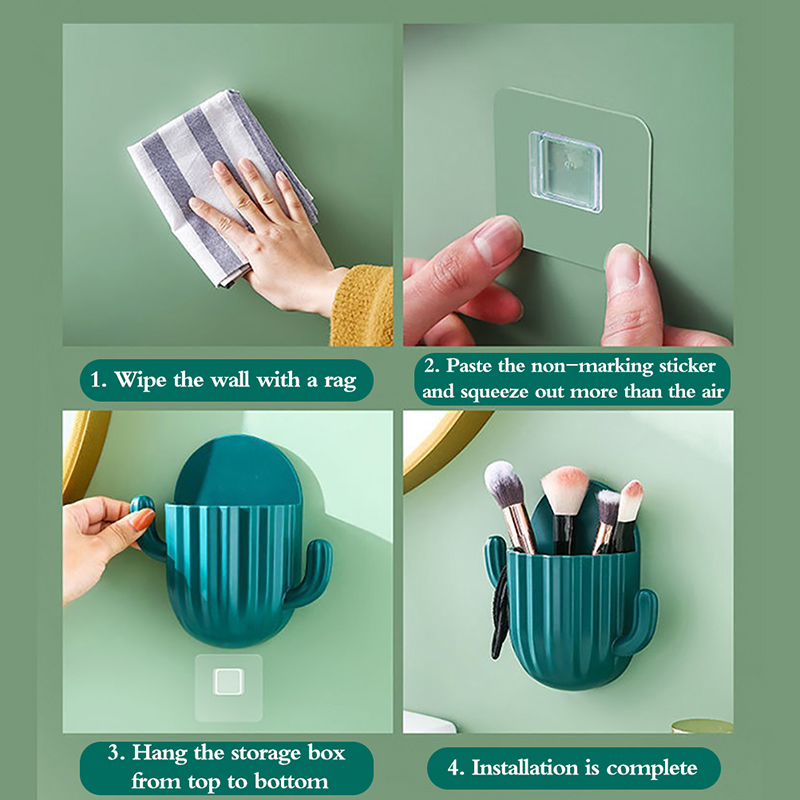 1. Wipe the wall with a rag

2. Paste the non-marking sticker and squeeze out more than the air

3. Hang the storage box from top to bottom

4. Installation is complete