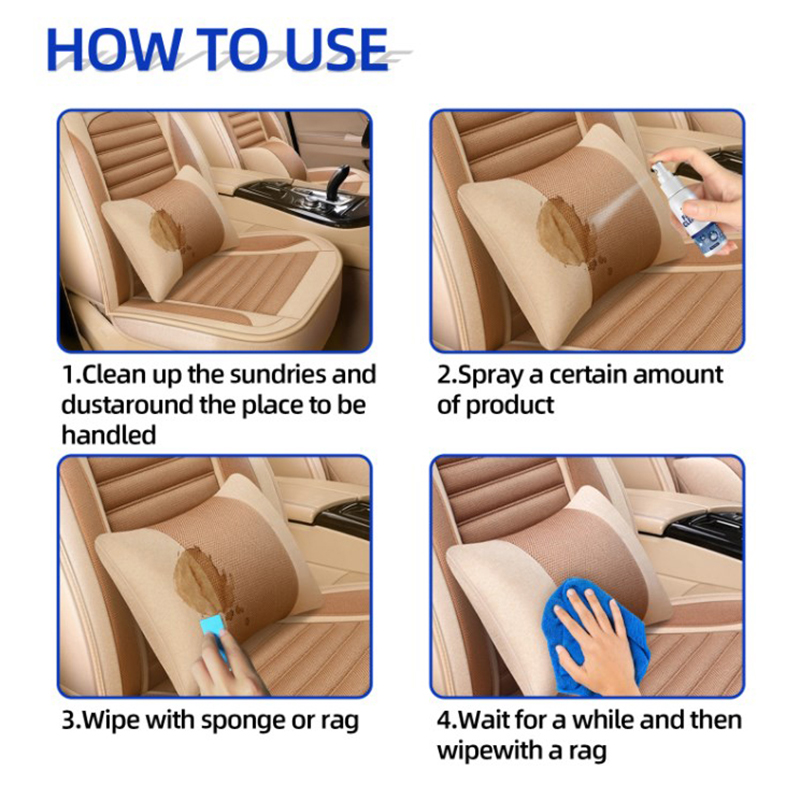 HOW TO USE

1.Clean up the sundries and dustaround the place to be handled

2.Spray a certain amount of product

3.Wipe with sponge or rag

4.Wait for a while and then wipewith a rag