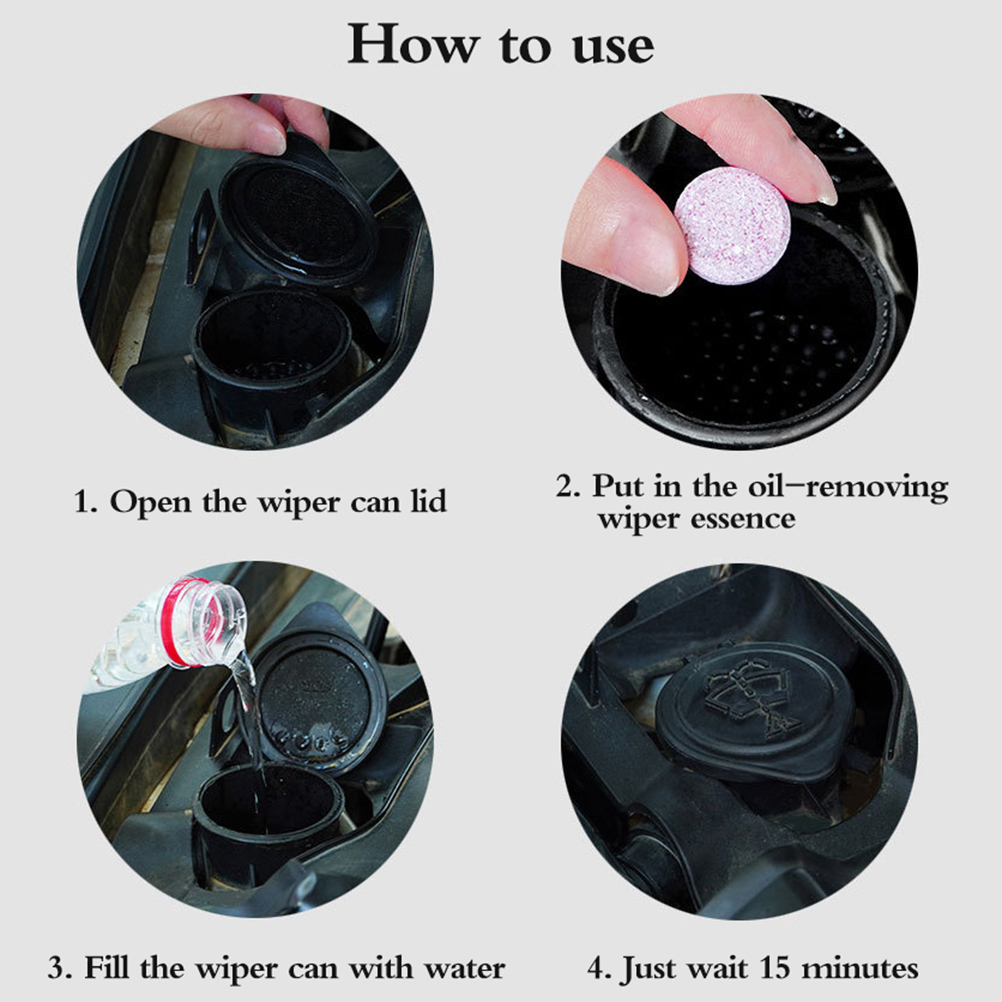 How to use

1. Open the wiper can lid

2. Put in the oil-removing wiper essence

3. Fill the wiper can with water

4. Just wait 15 minutes