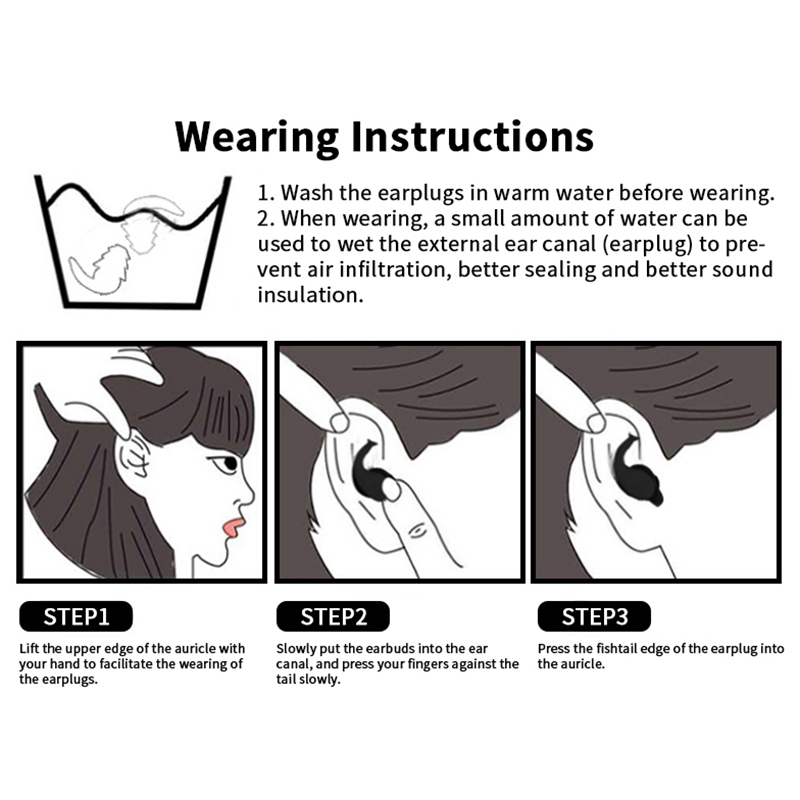 Wearing Instructions

1. Wash the earplugs in warm water before wearing.
2. When wearing, a small amount of water can be used to wet the external ear canal (earplug) to prevent air infiltration, better sealing and better sound insulation.

STEP1

Lift the upper edge of the auricle with your hand to facilitate the wearing of the earplugs.

STEP2

Slowly put the earbuds into the ear canal, and press your fingers against the tail slowly.

STEP3

Press the fishtail edge of the earplug into the auricle.