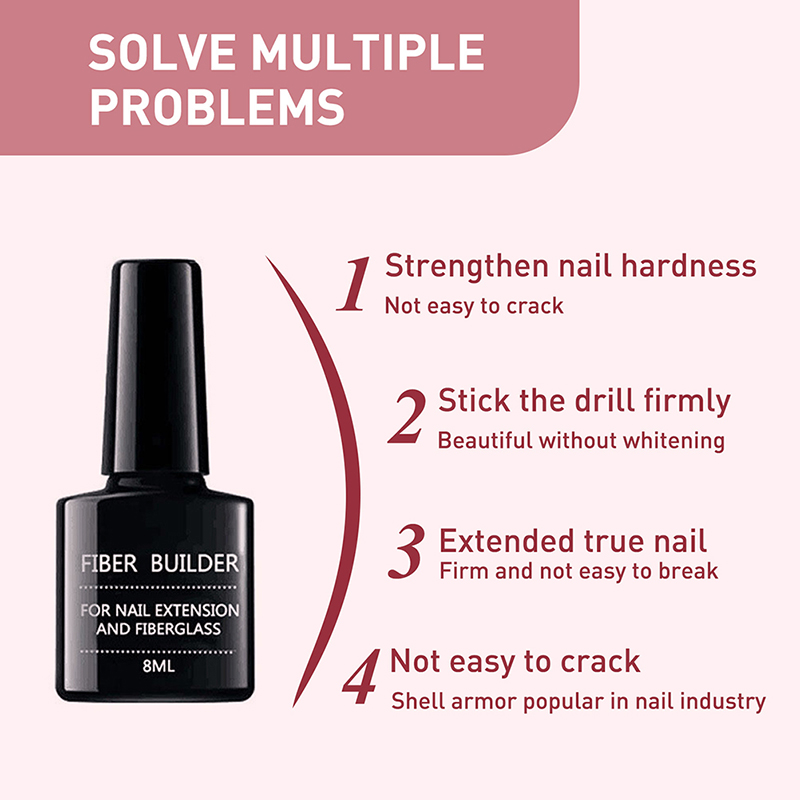 SOLVE MULTIPLE PROBLEMS

FIBER BUILDER

FOR NAIL EXTENSION AND FIBERGLASS

8ML

1 Strengthen nail hardness
Not easy to crack

2 Stick the drill firmly
Beautiful without whitening

3 Extended true nail
Firm and not easy to break

4 Not easy to crack
Shell armor popular in nail industry