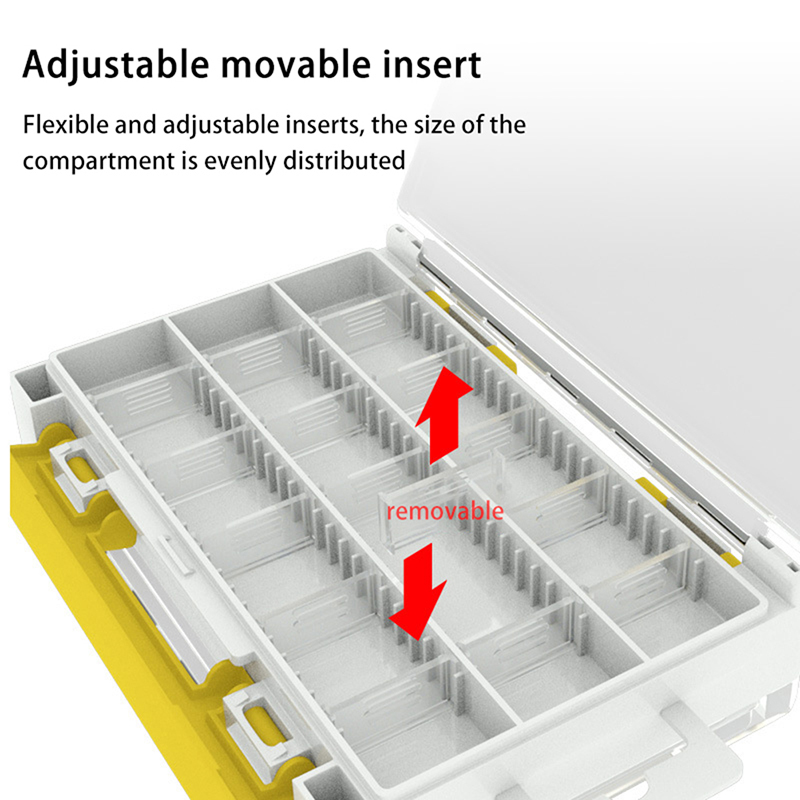 Adjustable movable insert

Flexible and adjustable inserts, the size of the compartment is evenly distributed

removable