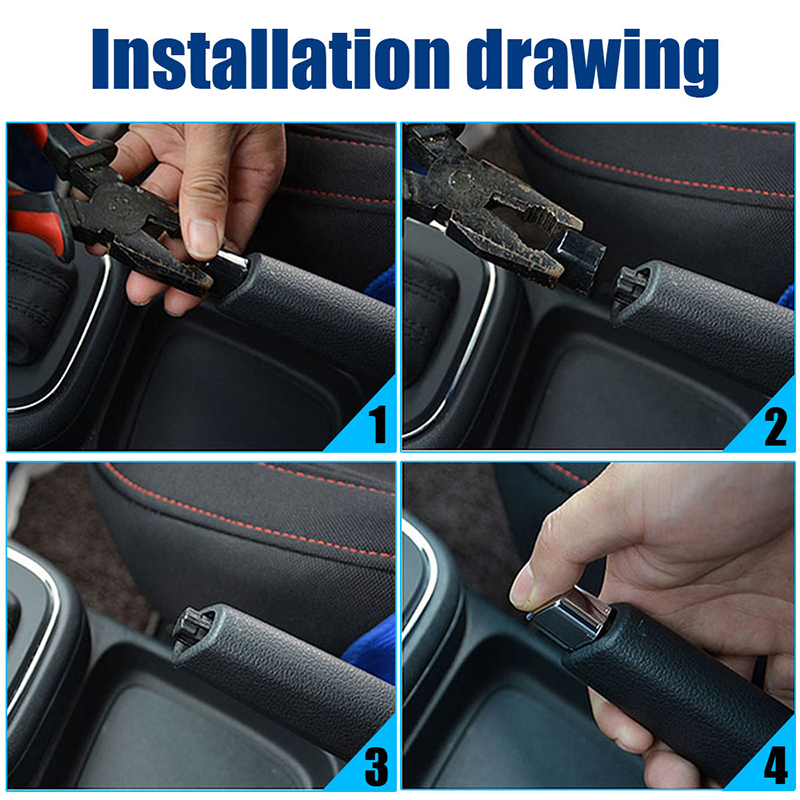 Installation drawing

1

2

3

4