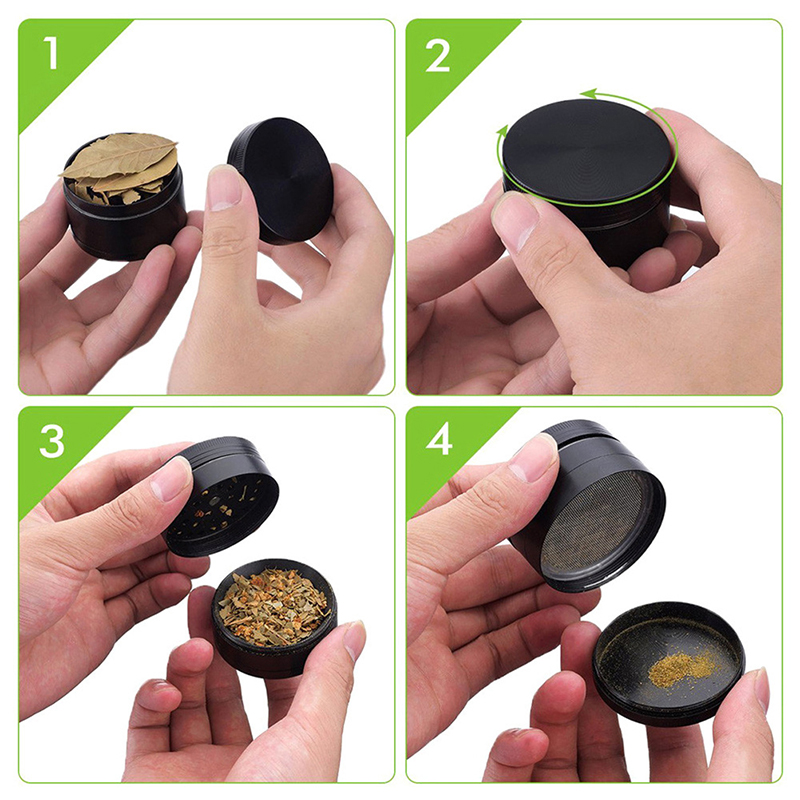 1

2

3

4