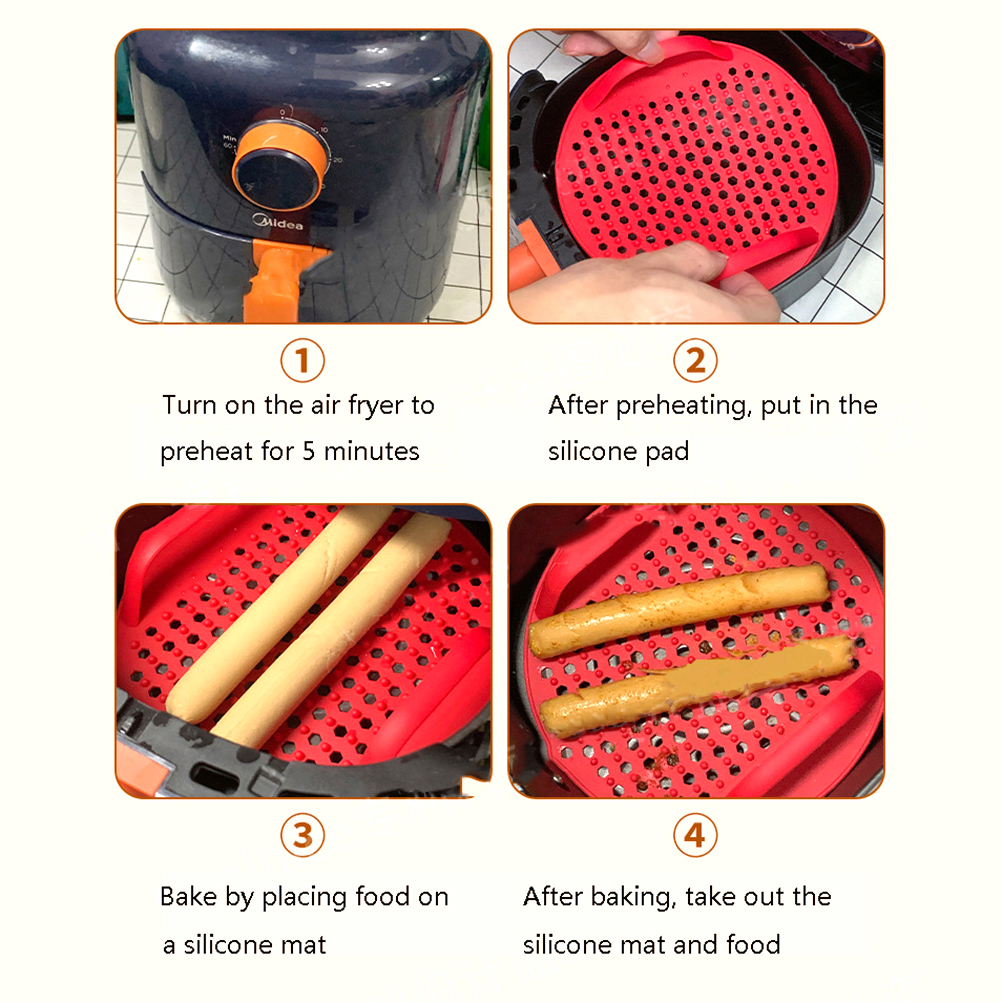 Min
0
10
20
60
Midea

1

Turn on the air fryer to preheat for 5 minutes

2

After preheating, put in the silicone pad

3

Bake by placing food on a silicone mat

4

After baking, take out the silicone mat and food