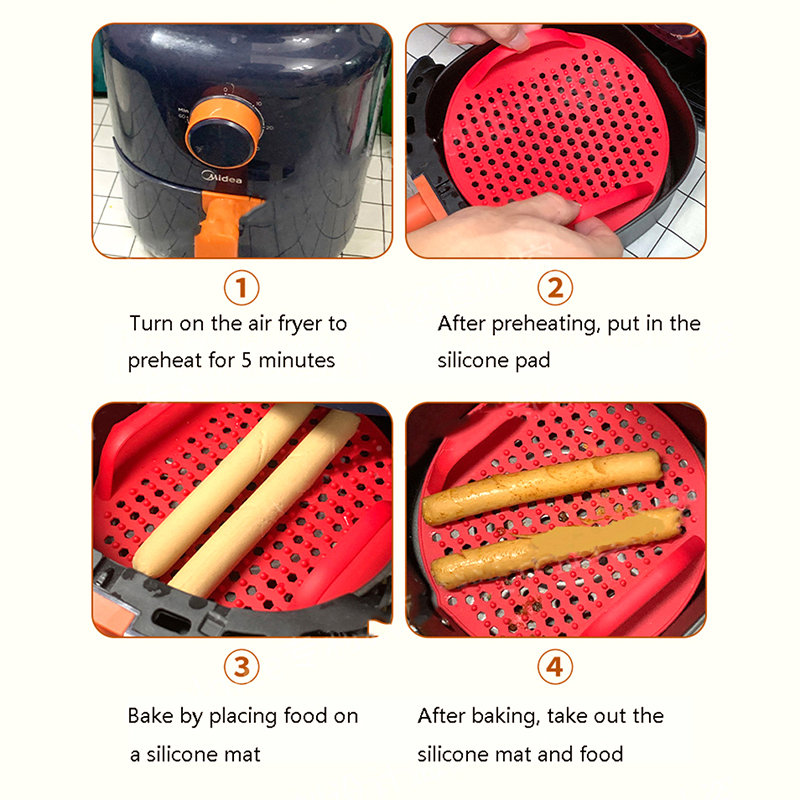 Midea

①
Turn on the air fryer to preheat for 5 minutes

②
After preheating, put in the silicone pad

③
Bake by placing food on a silicone mat

④
After baking, take out the silicone mat and food